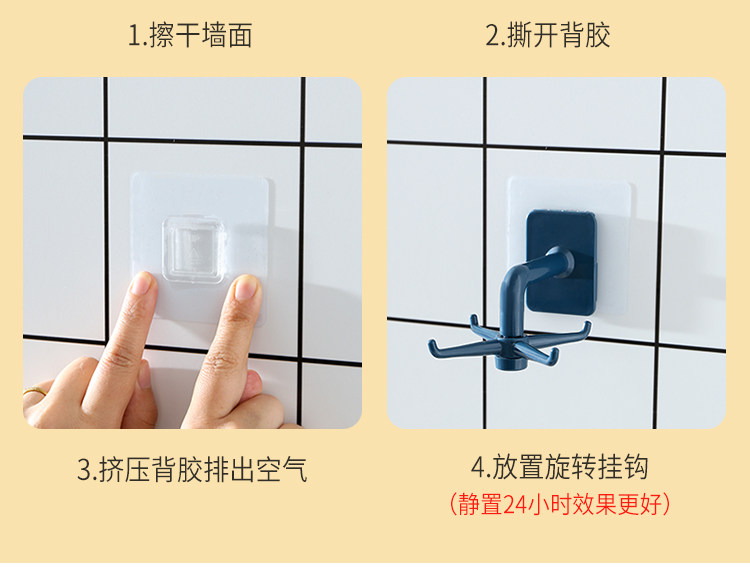 1.擦干墙面

2.撕开背胶

3.挤压背胶排出空气

4.放置旋转挂钩
（静置24小时效果更好）