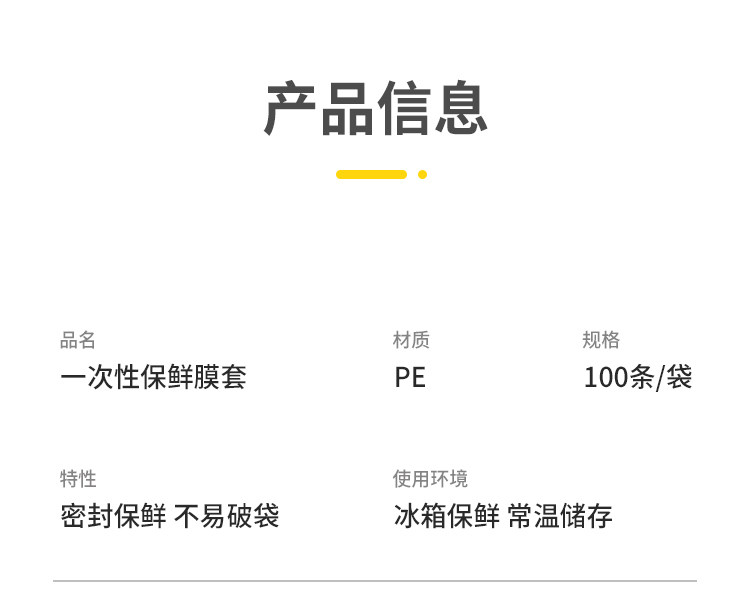 产品信息

品名
一次性保鲜膜套

材质
PE

规格
100条/袋

特性
密封保鲜 不易破袋

使用环境
冰箱保鲜 常温储存