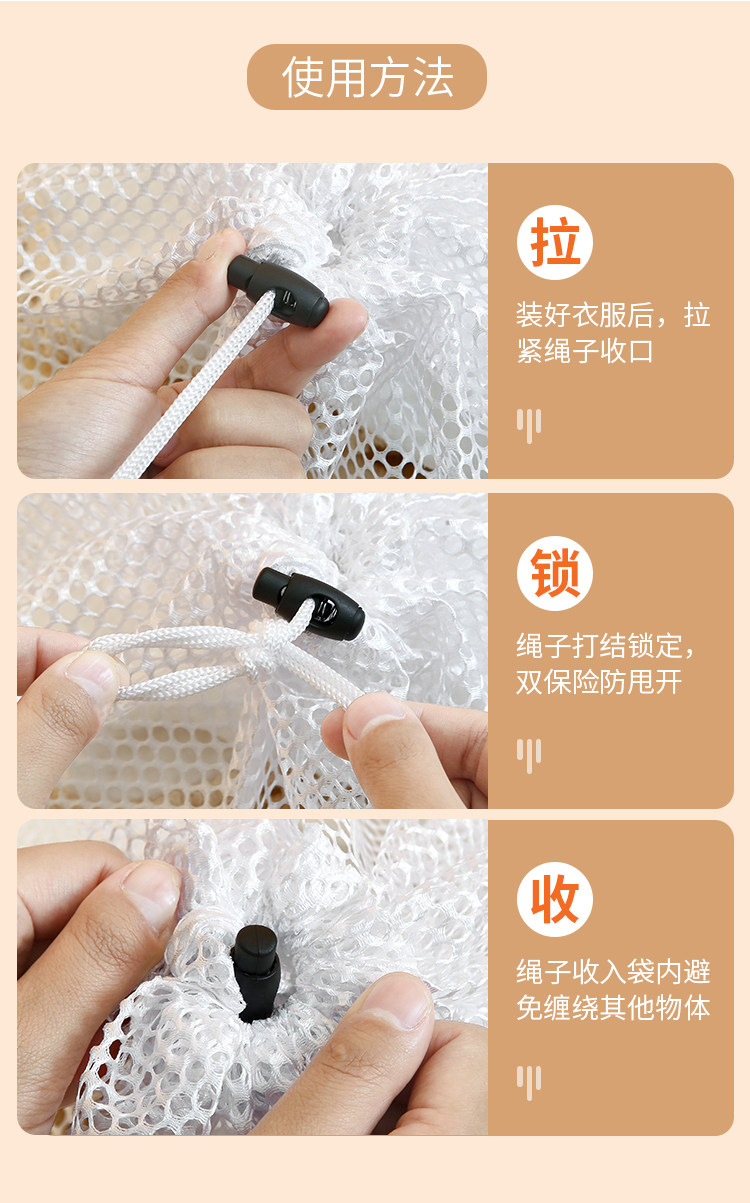 使用方法

拉

装好衣服后，拉紧绳子收口

锁

绳子打结锁定，双保险防甩开

收

绳子收入袋内避免缠绕其他物体