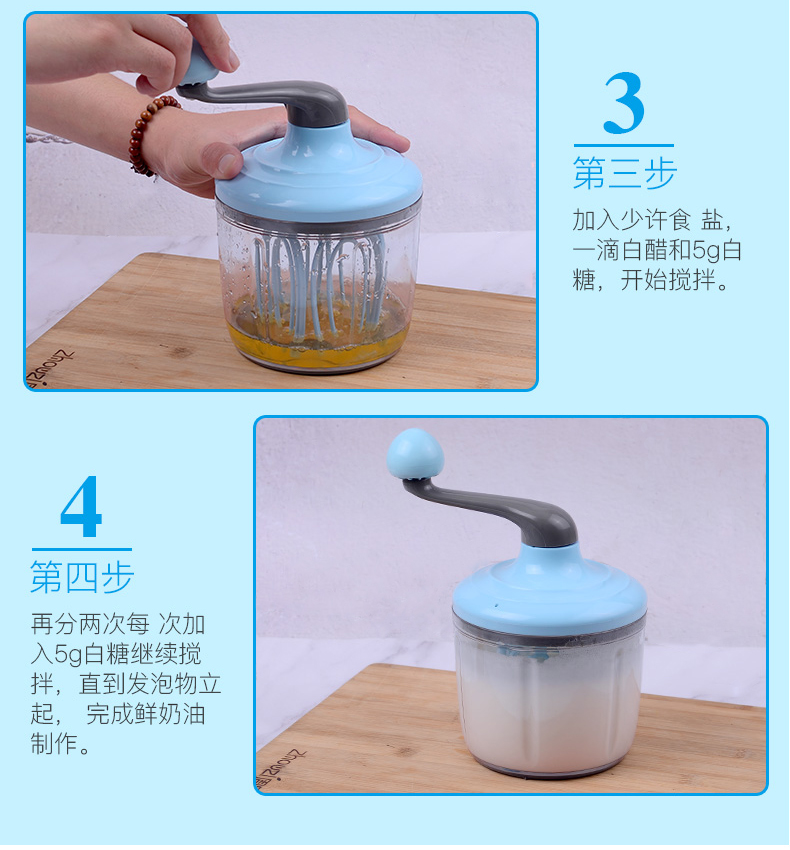 3
第三步
加入少许食 盐，一滴白醋和5g白糖，开始搅拌。

4
第四步
再分两次每 次加入5g白糖继续搅拌，直到发泡物立起， 完成鲜奶油制作。