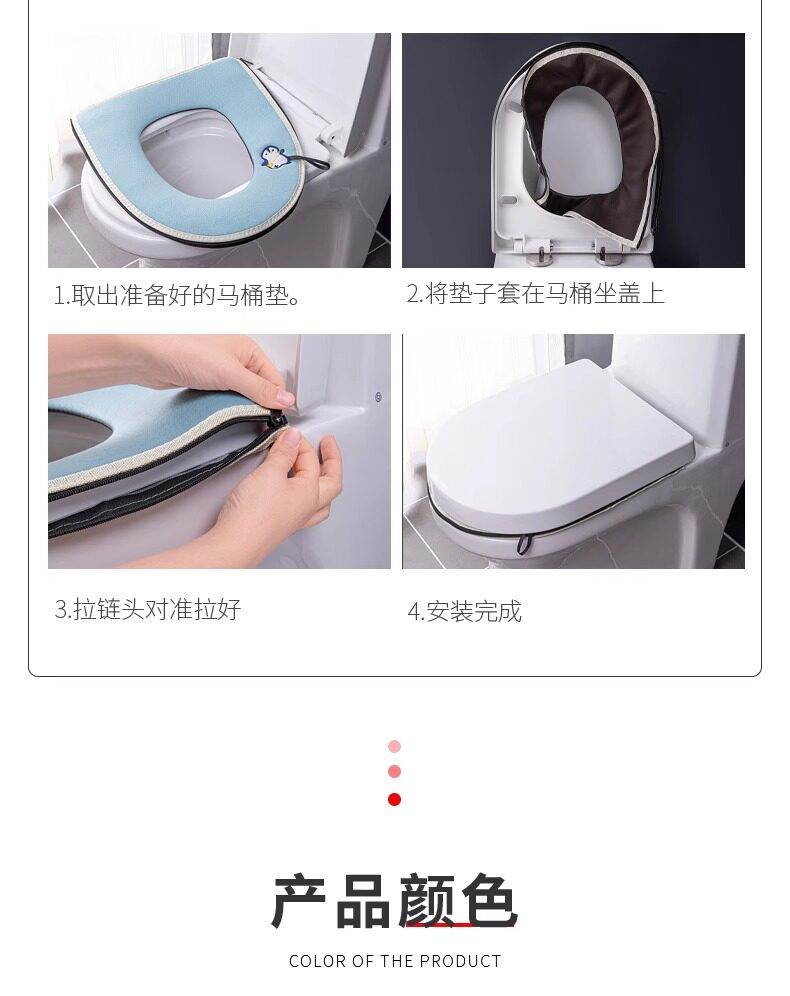 1.取出准备好的马桶垫。

2.将垫子套在马桶坐盖上

3.拉链头对准拉好

4.安装完成

产品颜色

COLOR OF THE PRODUCT