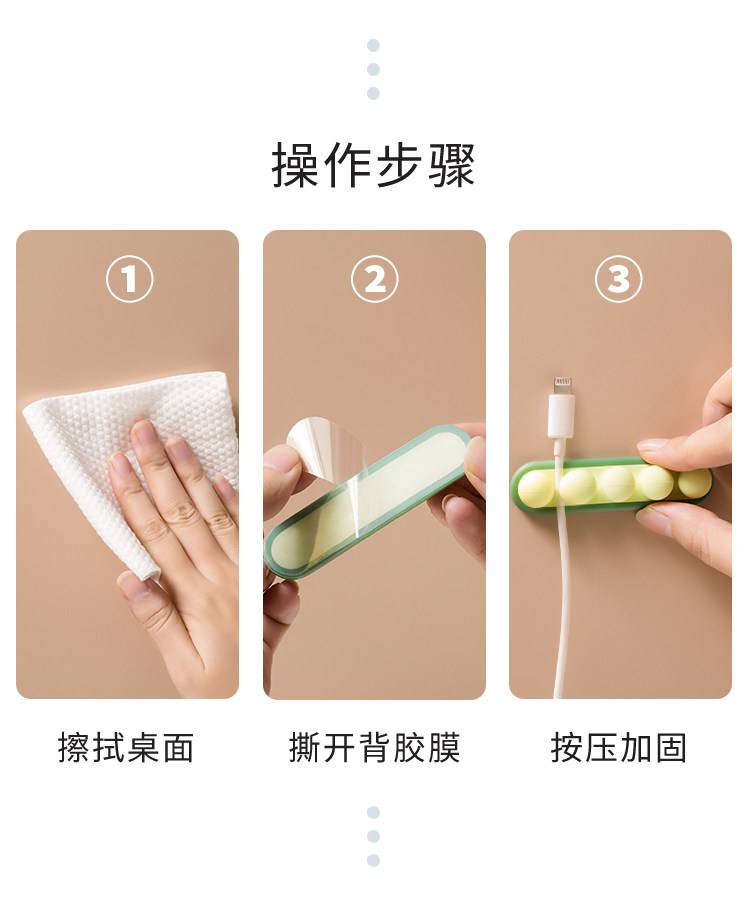 操作步骤

①

擦拭桌面

②

撕开背胶膜

③

按压加固