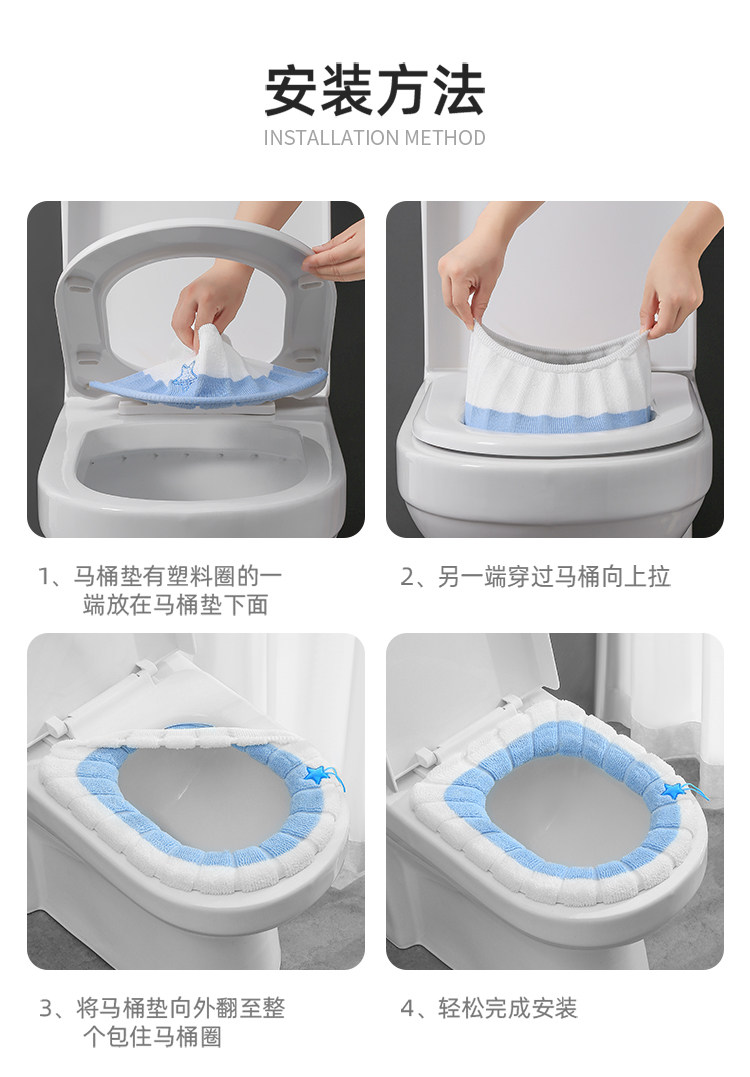 安装方法
INSTALLATION METHOD

1、马桶垫有塑料圈的一端放在马桶垫下面

2、另一端穿过马桶向上拉

3、将马桶垫向外翻至整个包住马桶圈

4、轻松完成安装