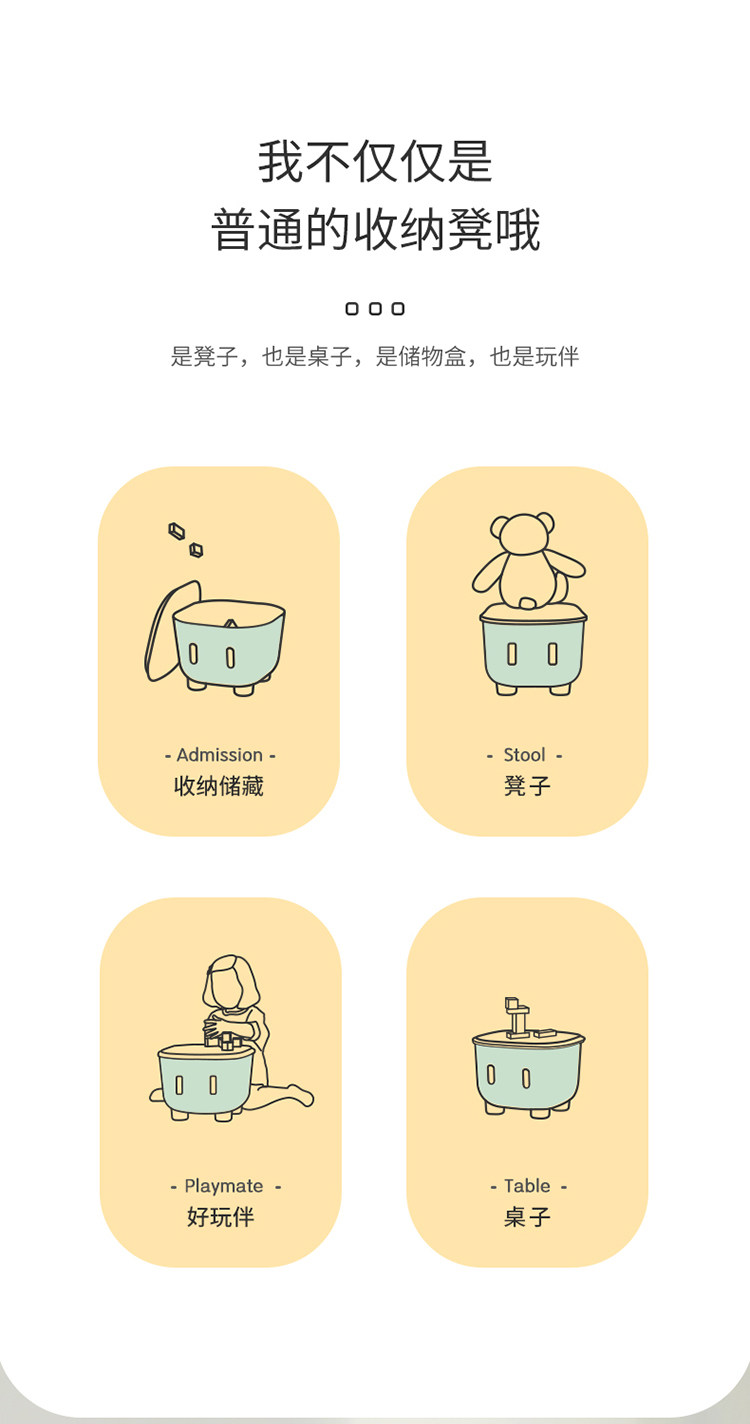 我不仅仅是
普通的收纳凳哦

是凳子，也是桌子，是储物盒，也是玩伴

- Admission -
收纳储藏

- Stool -
凳子

- Playmate -
好玩伴

- Table -
桌子