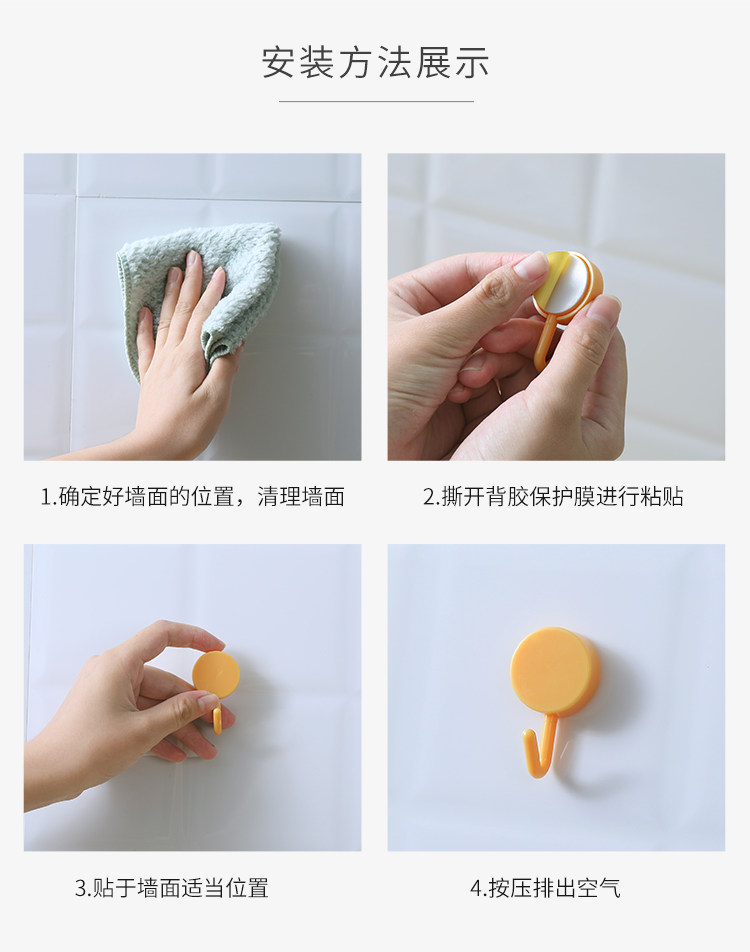 安装方法展示

1.确定好墙面的位置，清理墙面

2.撕开背胶保护膜进行粘贴

3.贴于墙面适当位置

4.按压排出空气