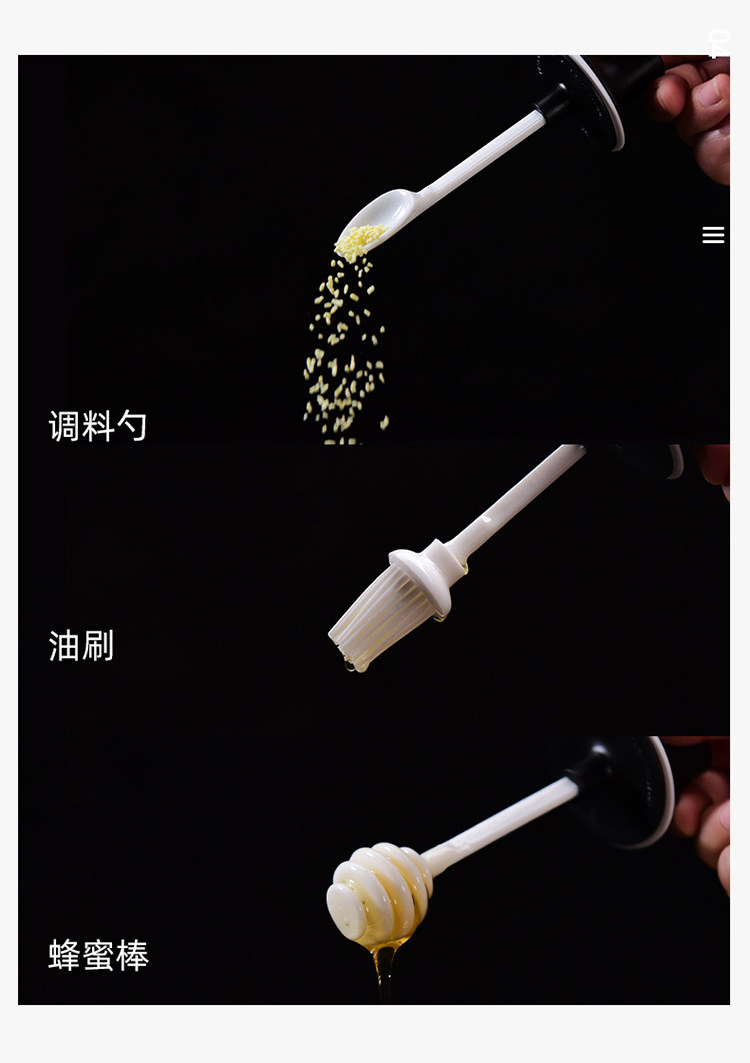 调料勺

油刷

蜂蜜棒