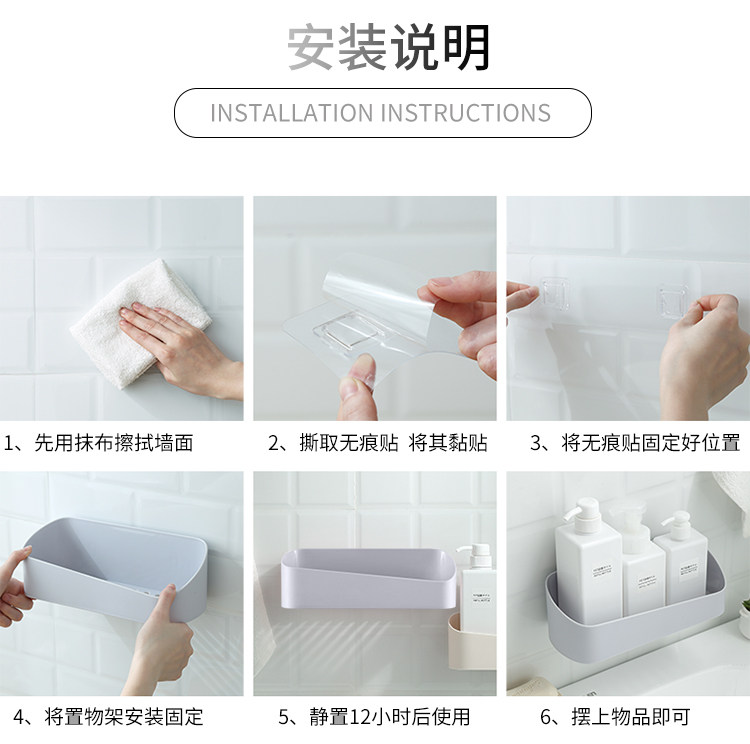 安装说明

INSTALLATION INSTRUCTIONS

1、先用抹布擦拭墙面

2、撕取无痕贴 将其黏贴

3、将无痕贴固定好位置

4、将置物架安装固定

5、静置12小时后使用

6、摆上物品即可