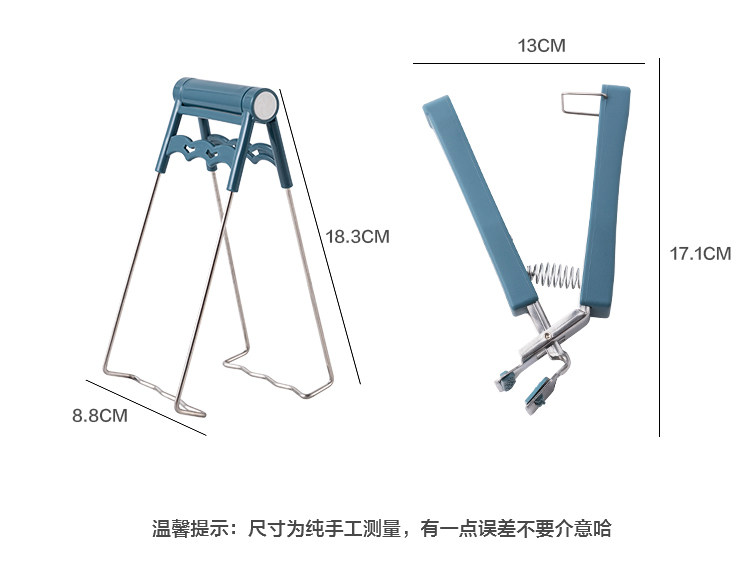 13CM

18.3CM

17.1CM

8.8CM

温馨提示：尺寸为纯手工测量，有一点误差不要介意哈