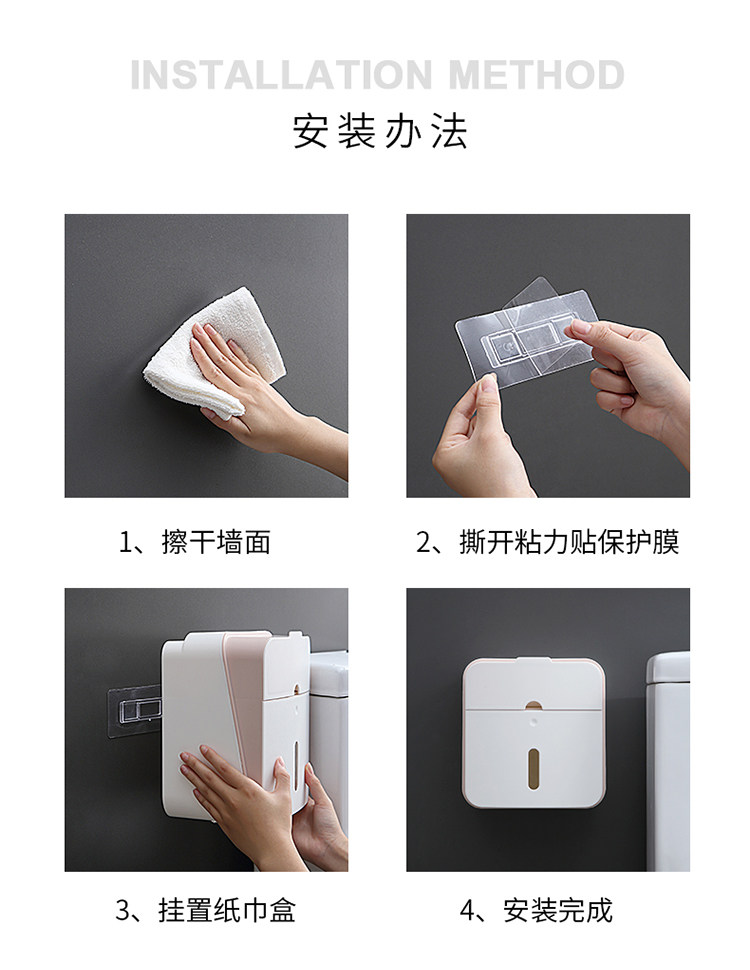 INSTALLATION METHOD

安装办法

1、擦干墙面

2、撕开粘力贴保护膜

3、挂置纸巾盒

4、安装完成