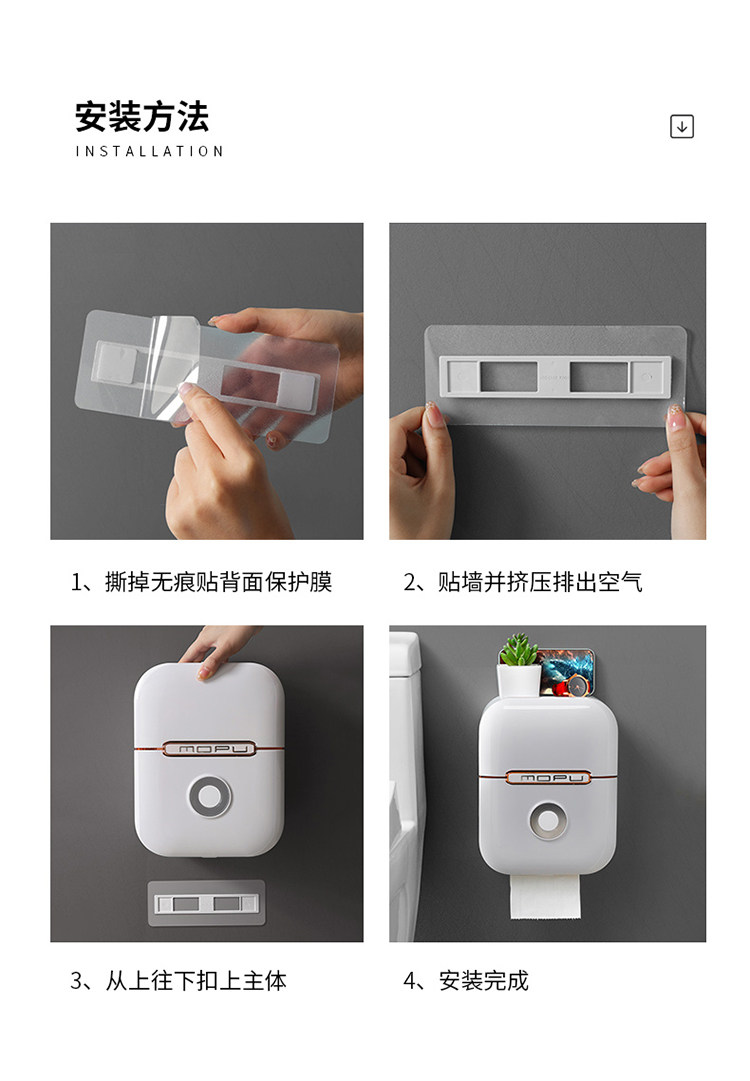 安装方法
INSTALLATION

1、撕掉无痕贴背面保护膜

2、贴墙并挤压排出空气

MOPU

3、从上往下扣上主体

MOPU

4、安装完成