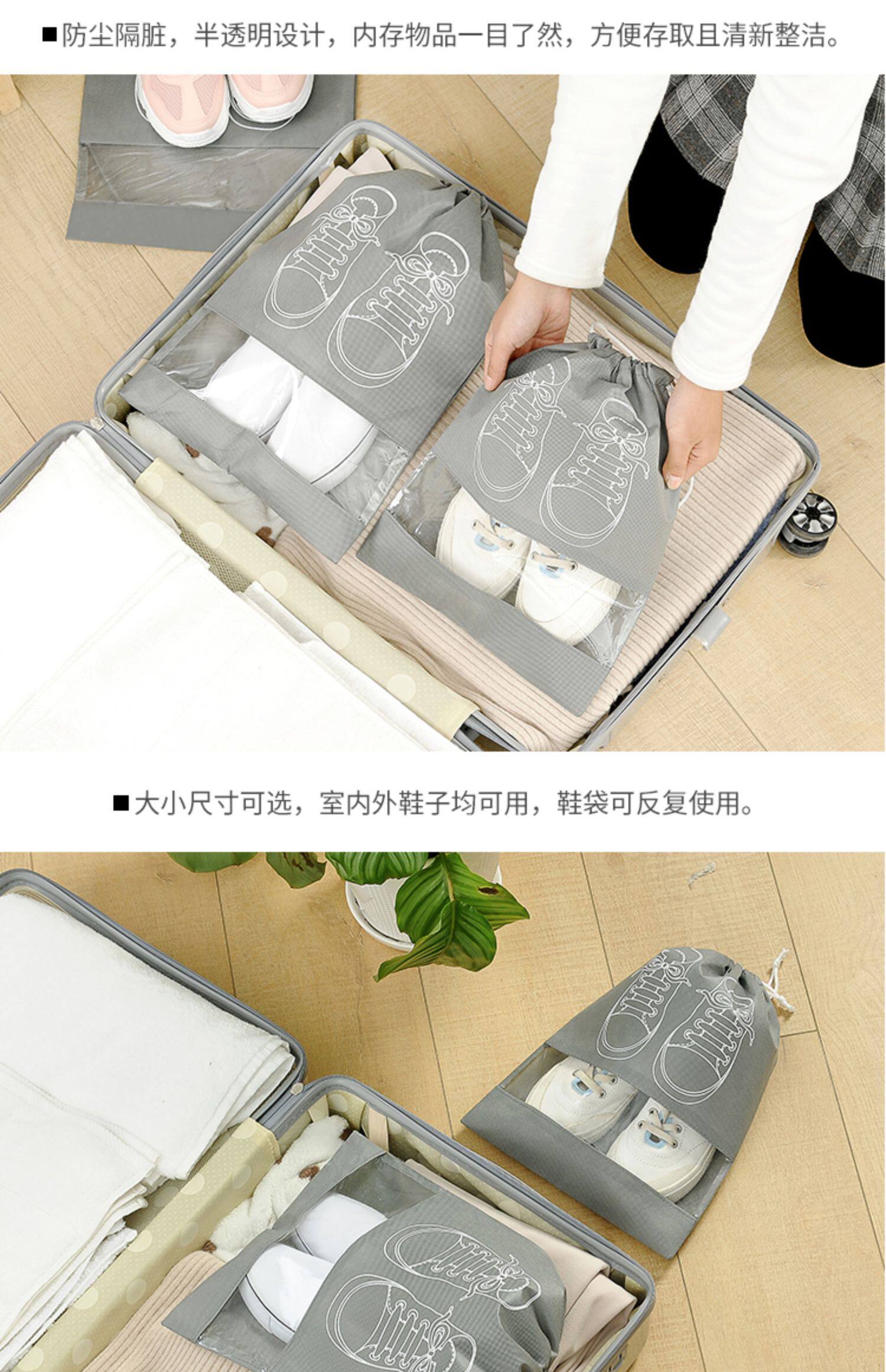 ■防尘隔脏，半透明设计，内存物品一目了然，方便存取且清新整洁。

■大小尺寸可选，室内外鞋子均可用，鞋袋可反复使用。