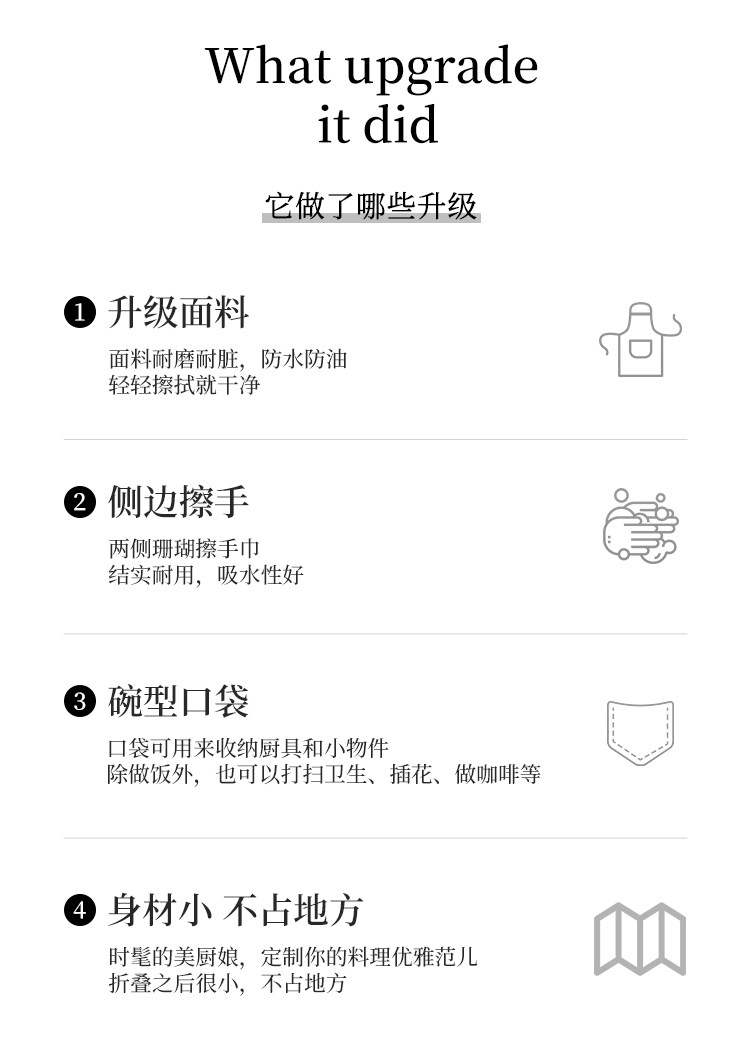 What upgrade
it did

它做了哪些升级

❶ 升级面料

面料耐磨耐脏，防水防油
轻轻擦拭就干净

❷ 侧边擦手

两侧珊瑚擦手巾
结实耐用，吸水性好

❸ 碗型口袋

口袋可用来收纳厨具和小物件
除做饭外，也可以打扫卫生、插花、做咖啡等

❹ 身材小 不占地方

时髦的美厨娘，定制你的料理优雅范儿
折叠之后很小，不占地方