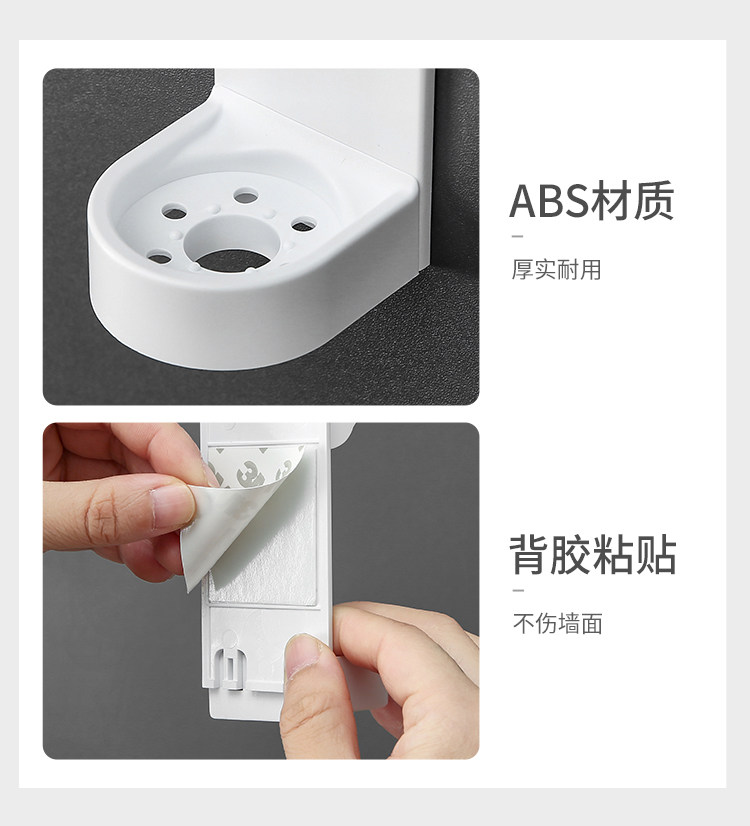 ABS材质

厚实耐用

背胶粘贴

不伤墙面