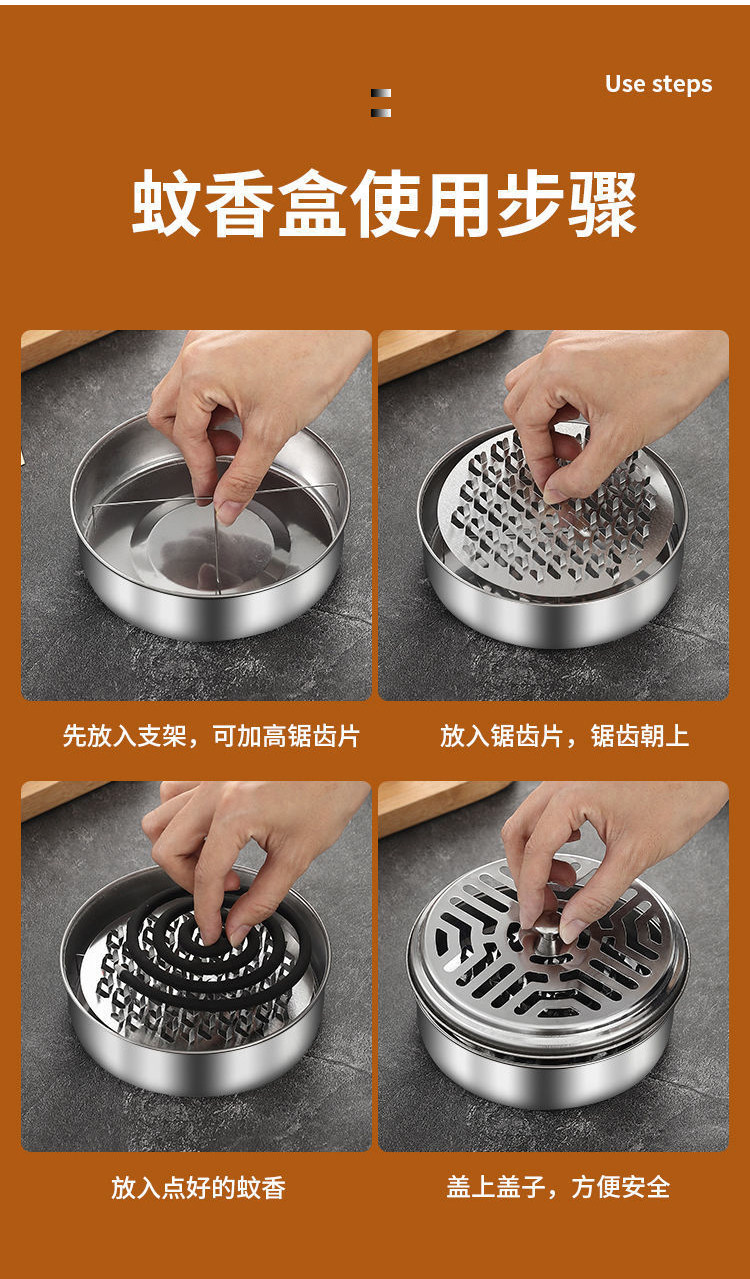 Use steps

蚊香盒使用步骤

先放入支架，可加高锯齿片

放入锯齿片，锯齿朝上

放入点好的蚊香

盖上盖子，方便安全