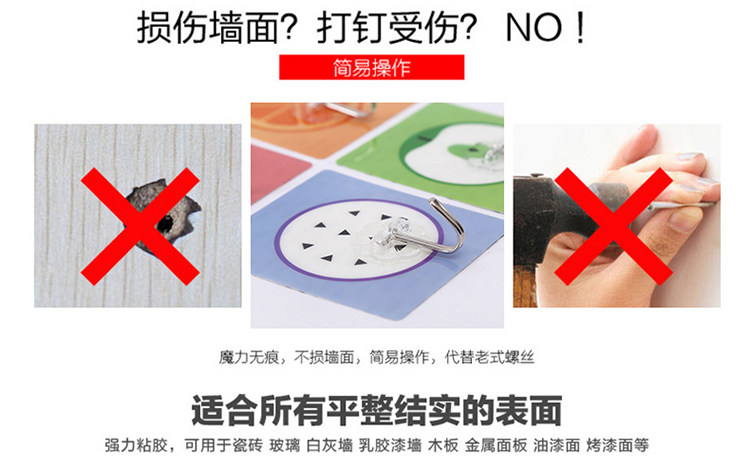 损伤墙面？打钉受伤？ NO！

简易操作

魔力无痕，不损墙面，简易操作，代替老式螺丝

适合所有平整结实的表面

强力粘胶，可用于瓷砖 玻璃 白灰墙 乳胶漆墙 木板 金属面板 油漆面 烤漆面等