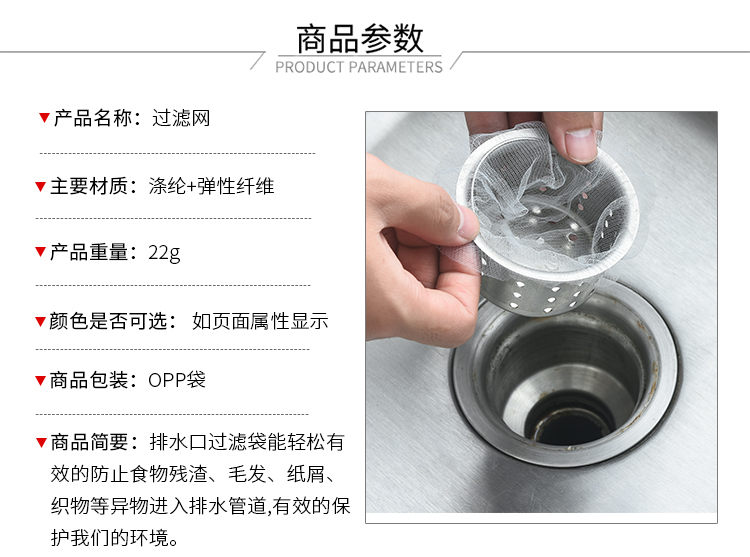 商品参数
PRODUCT PARAMETERS

▼产品名称：过滤网

▼主要材质：涤纶+弹性纤维

▼产品重量：22g

▼颜色是否可选： 如页面属性显示

▼商品包装：OPP袋

▼商品简要：排水口过滤袋能轻松有效的防止食物残渣、毛发、纸屑、织物等异物进入排水管道,有效的保护我们的环境。