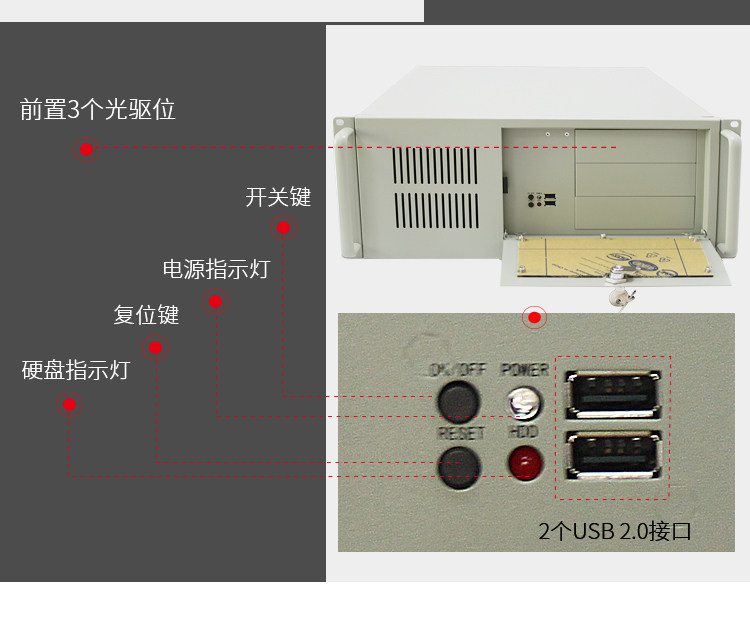 前置3个光驱位

开关键

电源指示灯

复位键

硬盘指示灯

ON/OFF POWER

RESET HDD

2个USB 2.0接口