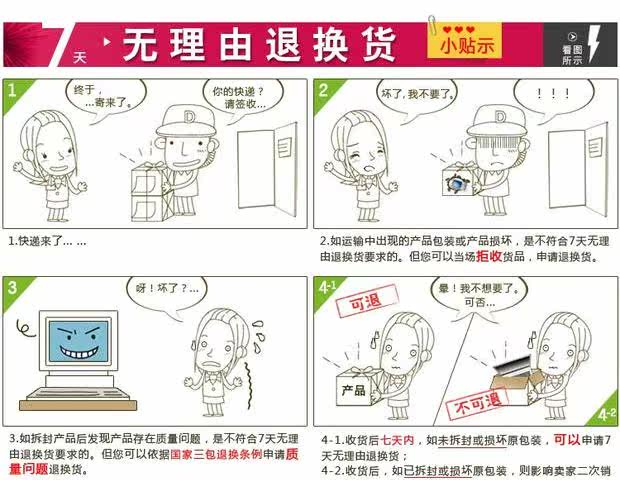 7天 无理由退换货

小贴示

看图所示

1

终于，...寄来了。

你的快递？请签收...

D

1.快递来了... ...

2

坏了，我不要了。

！！！

D

2.如运输中出现的产品包装或产品损坏，是不符合7天无理由退换货要求的。但您可以当场拒收货品，申请退换货。

3

呀！坏了？...

3.如拆封产品后发现产品存在质量问题，是不符合7天无理由退换货要求的。但您可以依据国家三包退换条例申请质量问题退换货。

4-1

可退

晕！我不想要了。可否...

产品

不可退

4-2

4-1.收货后七天内，如未拆封或损坏原包装，可以申请7天无理由退换货；

4-2.收货后，如已拆封或损坏原包装，则影响卖家二次销