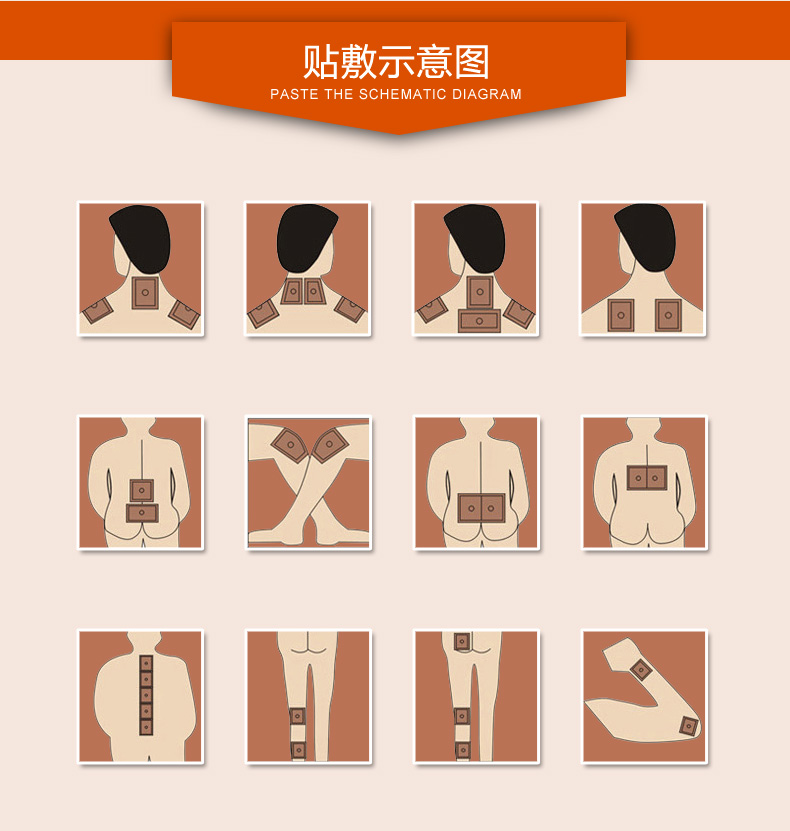 贴敷示意图
PASTE THE SCHEMATIC DIAGRAM