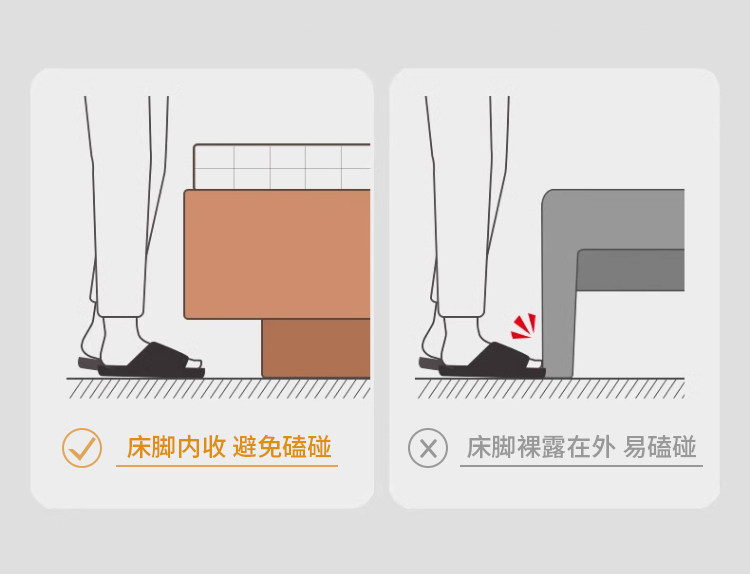 床脚内收 避免磕碰

床脚裸露在外 易磕碰