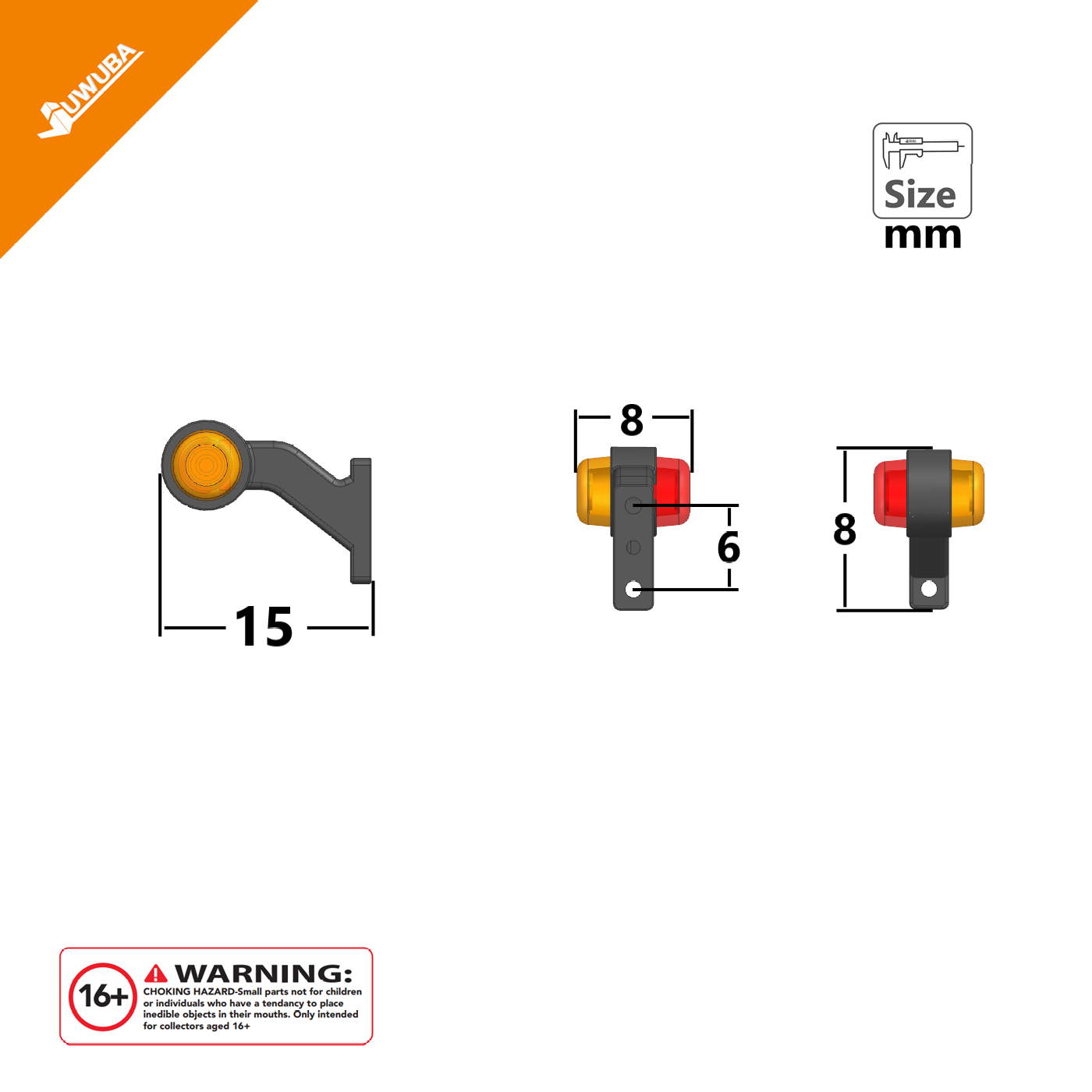 UWUBA

Size
mm

15

8

6

8

16+

WARNING:
CHOKING HAZARD-Small parts not for children or individuals who have a tendancy to place inedible objects in their mouths. Only intended for collectors aged 16+