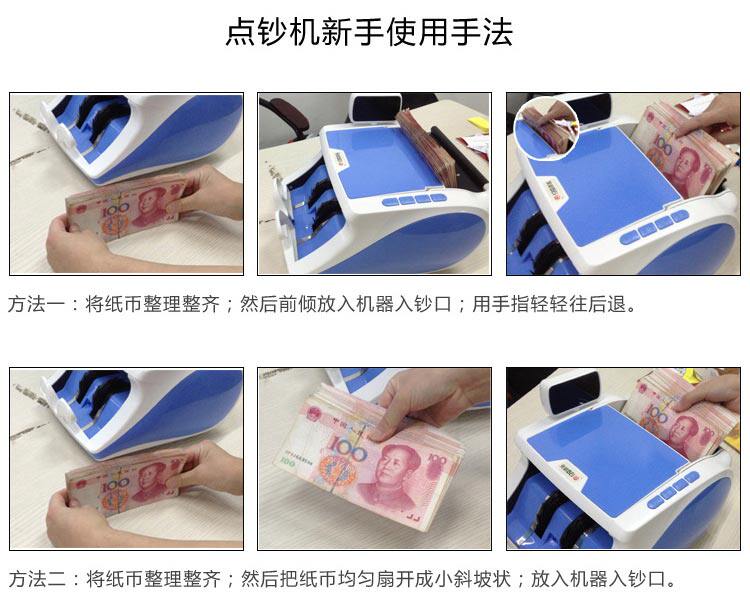 点钞机新手使用手法

方法一：将纸币整理整齐；然后前倾放入机器入钞口；用手指轻轻往后退。

方法二：将纸币整理整齐；然后把纸币均匀扇开成小斜坡状；放入机器入钞口。