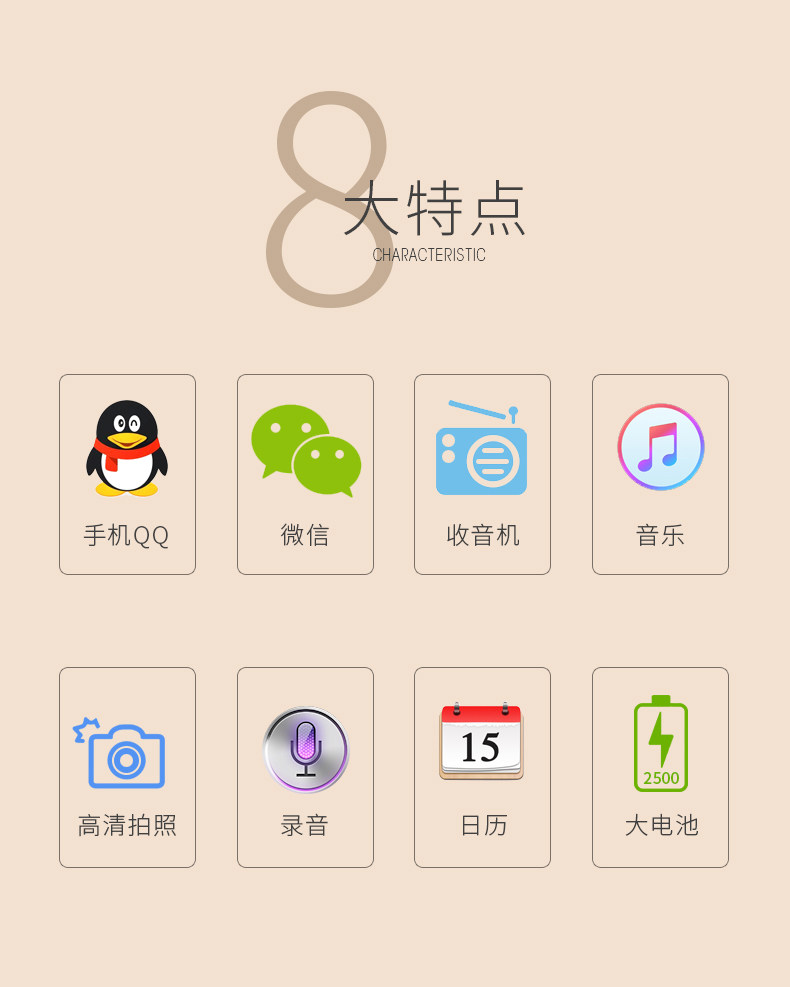 8大特点
CHARACTERISTIC

手机QQ

微信

收音机

音乐

高清拍照

录音

15
日历

2500
大电池