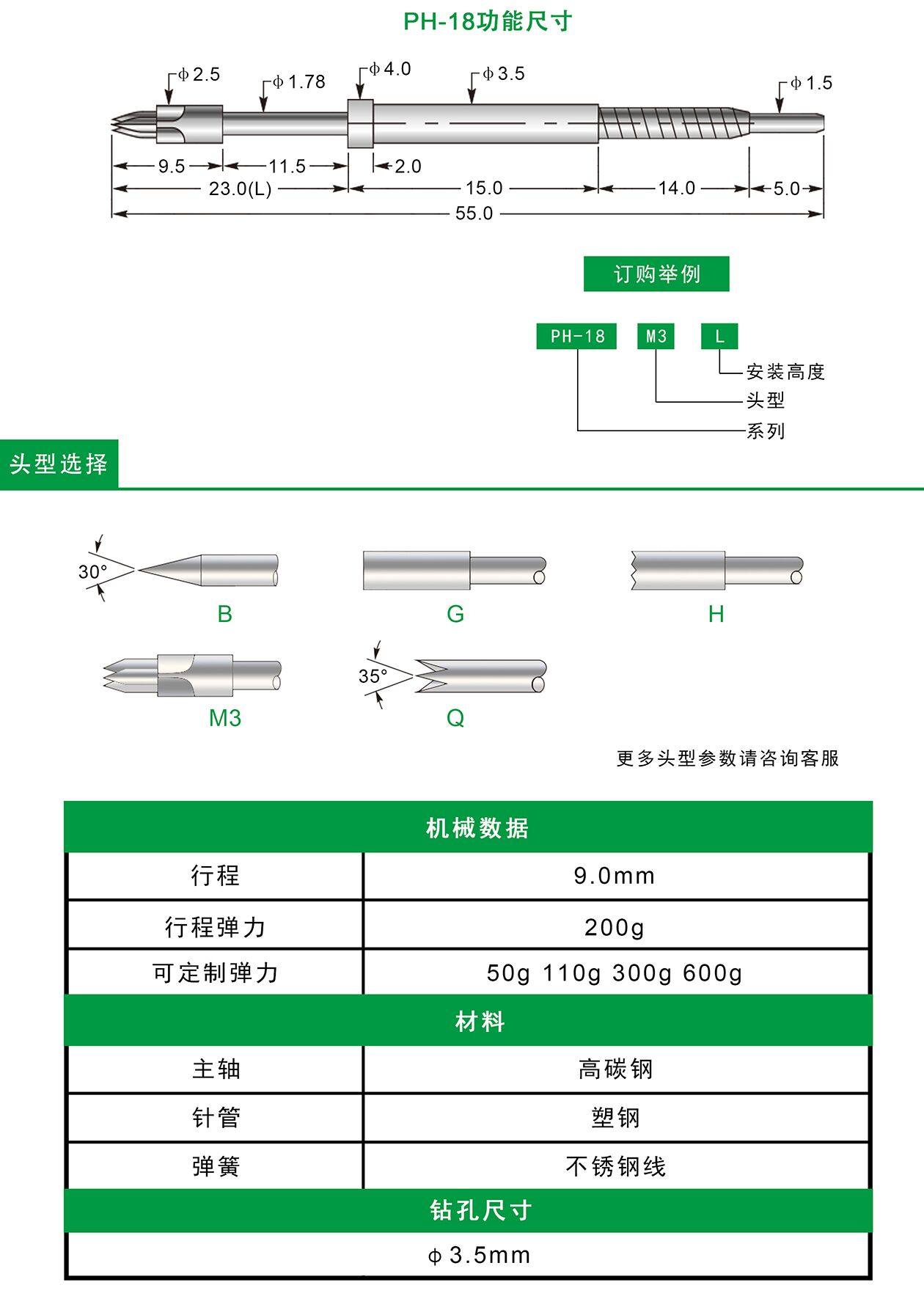 PH-18功能尺寸

ϕ2.5
ϕ1.78
ϕ4.0
ϕ3.5
ϕ1.5
9.5
11.5
2.0
23.0(L)
15.0
14.0
5.0
55.0

订购举例

PH-18 M3 L
安装高度
头型
系列

头型选择

30°
B
G
H
M3
35°
Q

更多头型参数请咨询客服

| 机械数据 | |
|---|---|
| 行程 | 9.0mm |
| 行程弹力 | 200g |
| 可定制弹力 | 50g 110g 300g 600g |
| 材料 | |
| 主轴 | 高碳钢 |
| 针管 | 塑钢 |
| 弹簧 | 不锈钢线 |
| 钻孔尺寸 | |
| ϕ3.5mm | |