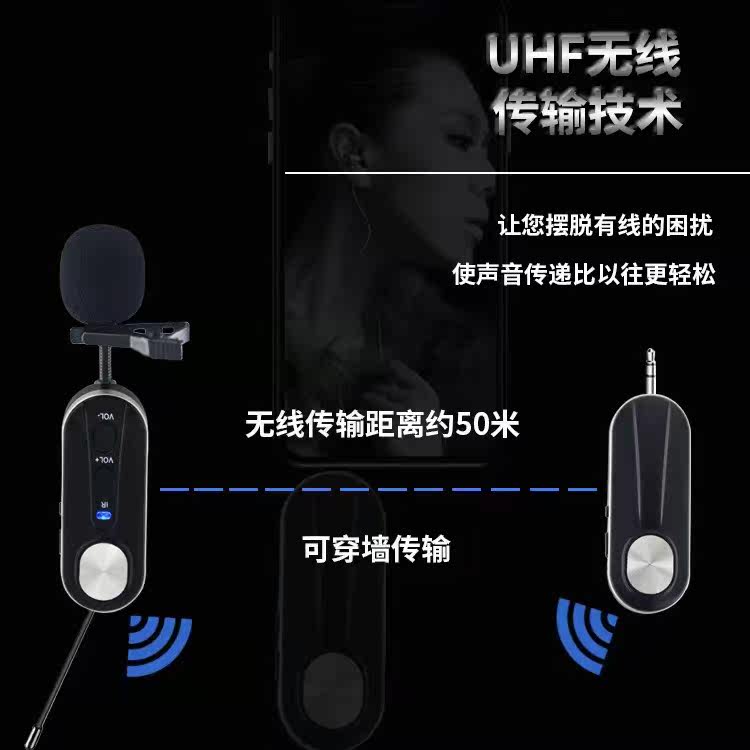 UHF无线
传输技术

让您摆脱有线的困扰

使声音传递比以往更轻松

VOL-
VOL+
IR

无线传输距离约50米

可穿墙传输