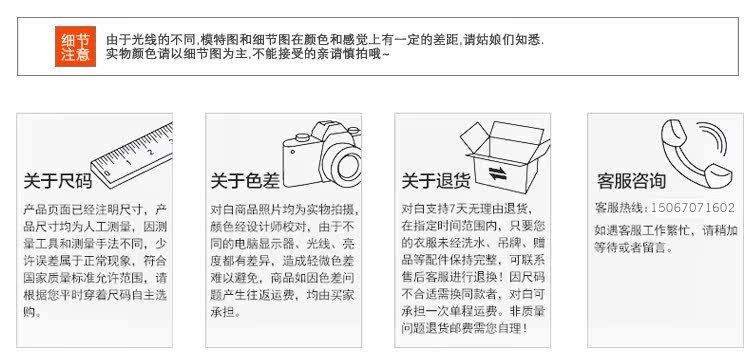 细节注意

由于光线的不同,模特图和细节图在颜色和感觉上有一定的差距,请姑娘们知悉.
实物颜色请以细节图为主,不能接受的亲请慎拍哦~

1 2 3

关于尺码

产品页面已经注明尺寸，产品尺寸均为人工测量，因测量工具和测量手法不同，少许误差属于正常现象，符合国家质量标准允许范围，请根据您平时穿着尺码自主选购。

关于色差

对白商品照片均为实物拍摄，颜色经设计师校对，由于不同的电脑显示器、光线、亮度都有差异，造成轻微色差难以避免，商品如因色差问题产生往返运费，均由买家承担。

关于退货

对白支持7天无理由退货，在指定时间范围内，只要您的衣服未经洗水、吊牌、赠品等配件保持完整，可联系售后客服进行退换！因尺码不合适需换同款者，对白可承担一次单程运费。非质量问题退货邮费需您自理！

客服咨询

客服热线：15067071602
如遇客服工作繁忙，请稍加等待或者留言。