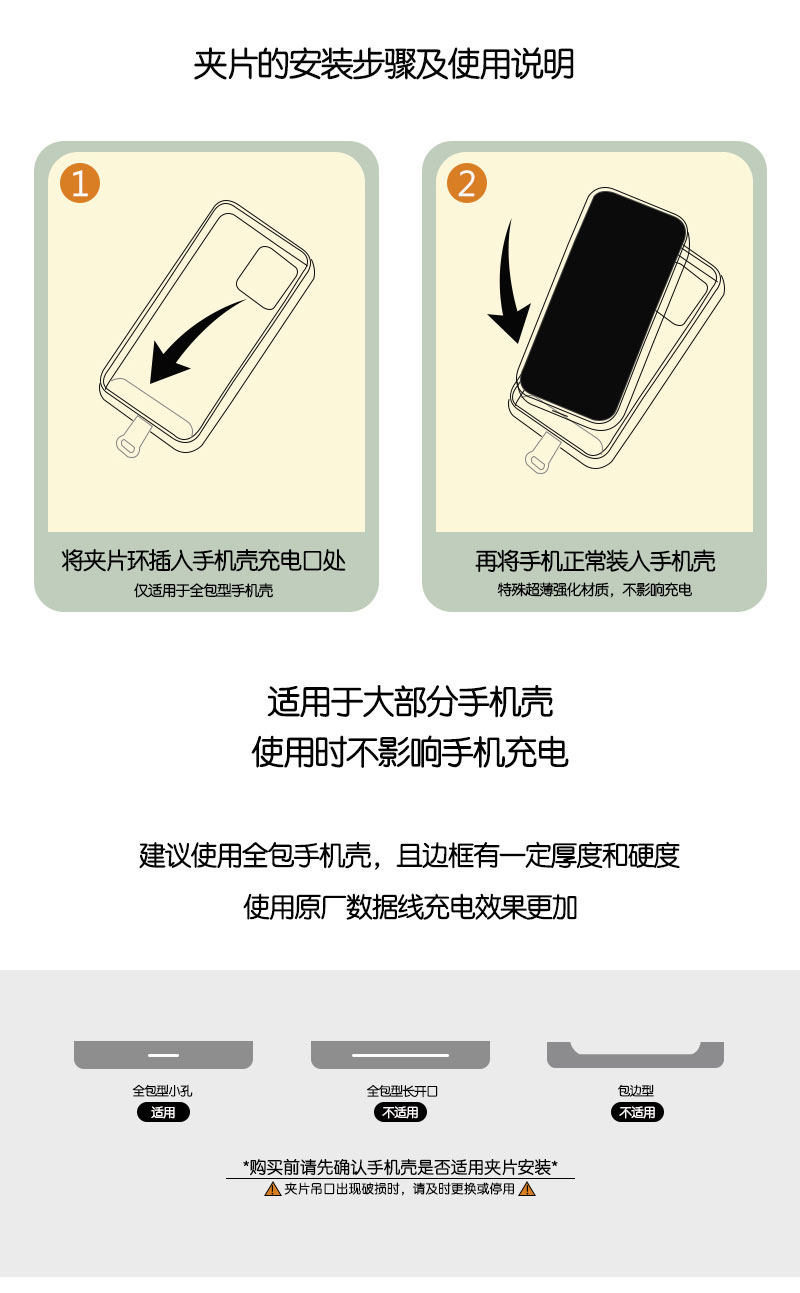 夹片的安装步骤及使用说明

1

将夹片环插入手机壳充电口处

仅适用于全包型手机壳

2

再将手机正常装入手机壳

特殊超薄强化材质，不影响充电

适用于大部分手机壳
使用时不影响手机充电

建议使用全包手机壳，且边框有一定厚度和硬度

使用原厂数据线充电效果更加

全包型小孔
适用

全包型长开口
不适用

包边型
不适用

*购买前请先确认手机壳是否适用夹片安装*

夹片吊口出现破损时，请及时更换或停用