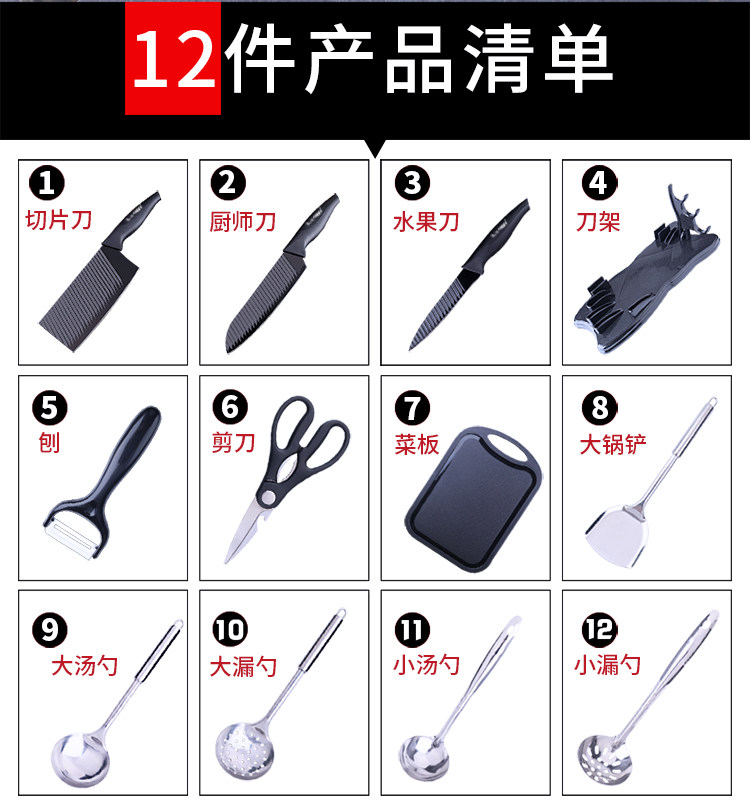 12件产品清单

1 切片刀
2 厨师刀
3 水果刀
4 刀架
5 刨
6 剪刀
7 菜板
8 大锅铲
9 大汤勺
10 大漏勺
11 小汤勺
12 小漏勺