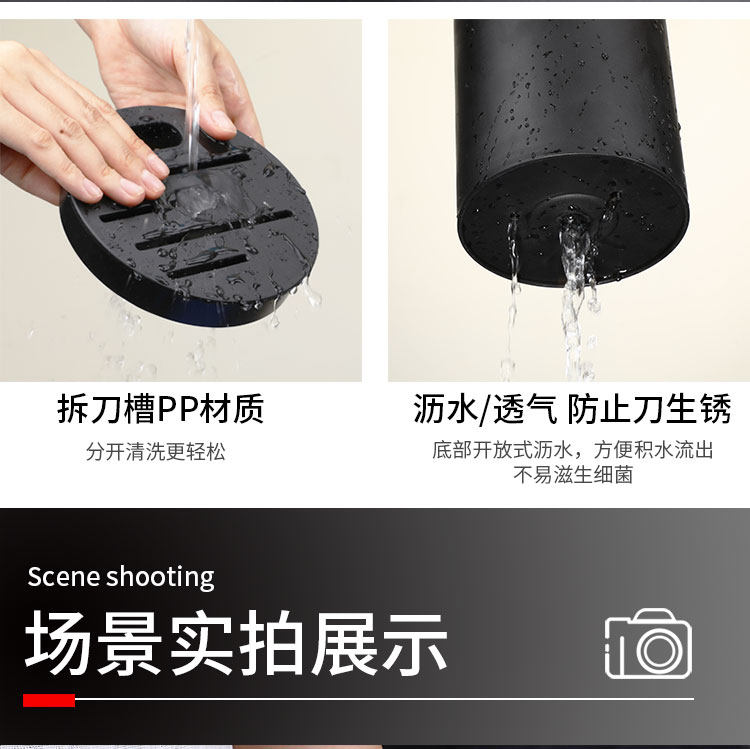 拆刀槽PP材质

分开清洗更轻松

沥水/透气 防止刀生锈

底部开放式沥水，方便积水流出
不易滋生细菌

Scene shooting

场景实拍展示