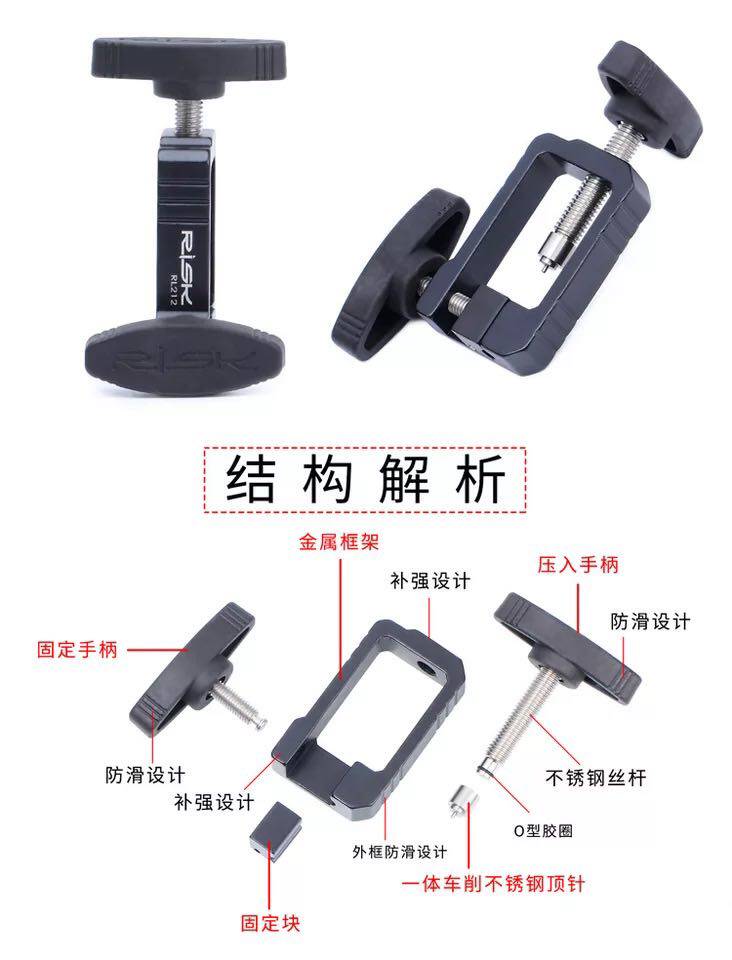 RISK
RL212
RISK

结构解析

金属框架
补强设计
压入手柄
防滑设计
固定手柄
防滑设计
补强设计
不锈钢丝杆
O型胶圈
外框防滑设计
一体车削不锈钢顶针
固定块