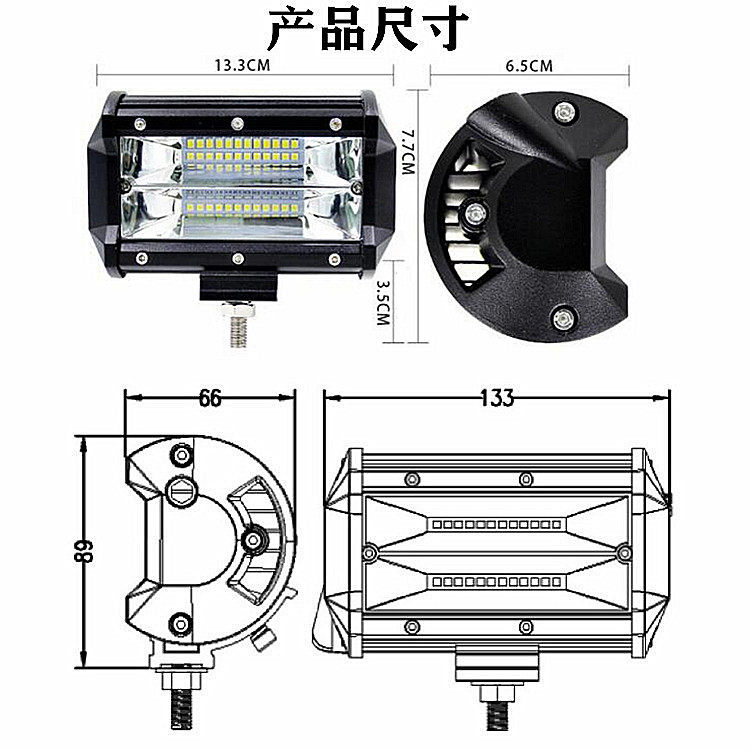 产品尺寸

13.3CM

6.5CM

7.7CM

3.5CM

66

133

89