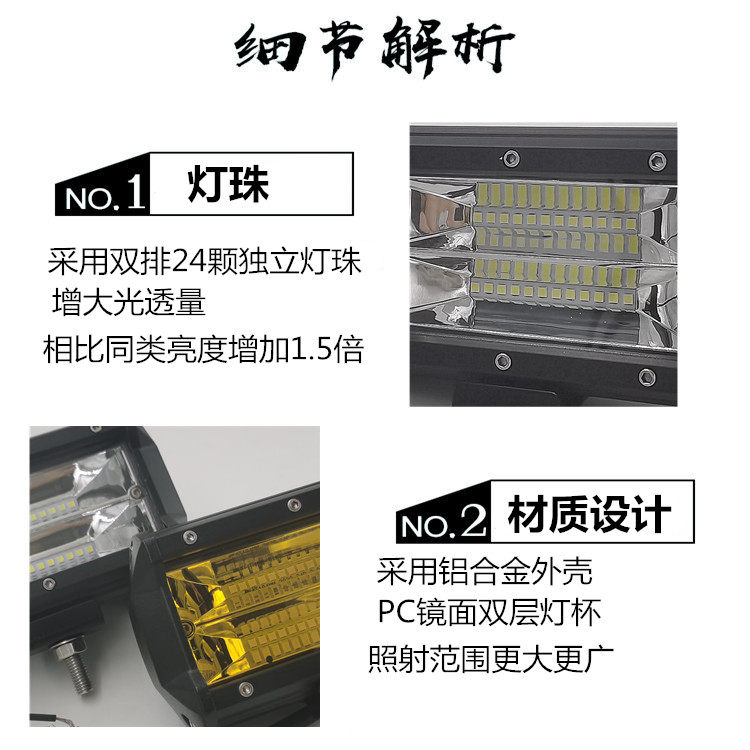 细节解析

NO.1 灯珠

采用双排24颗独立灯珠
增大光透量
相比同类亮度增加1.5倍

NO.2 材质设计

采用铝合金外壳
PC镜面双层灯杯
照射范围更大更广