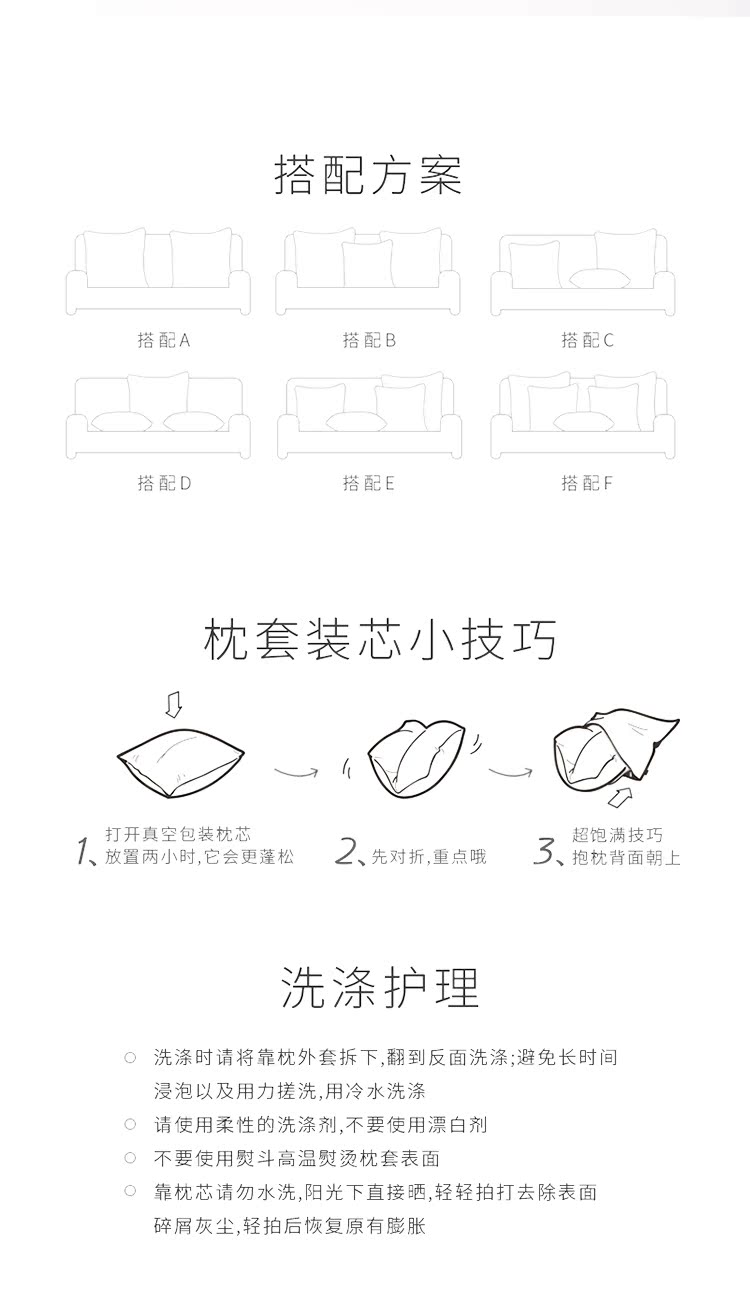 搭配方案

搭配A

搭配B

搭配C

搭配D

搭配E

搭配F

枕套装芯小技巧

1、打开真空包装枕芯
放置两小时,它会更蓬松

2、先对折,重点哦

3、超饱满技巧
抱枕背面朝上

洗涤护理

○ 洗涤时请将靠枕外套拆下,翻到反面洗涤;避免长时间浸泡以及用力搓洗,用冷水洗涤

○ 请使用柔性的洗涤剂,不要使用漂白剂

○ 不要使用熨斗高温熨烫枕套表面

○ 靠枕芯请勿水洗,阳光下直接晒,轻轻拍打去除表面碎屑灰尘,轻拍后恢复原有膨胀