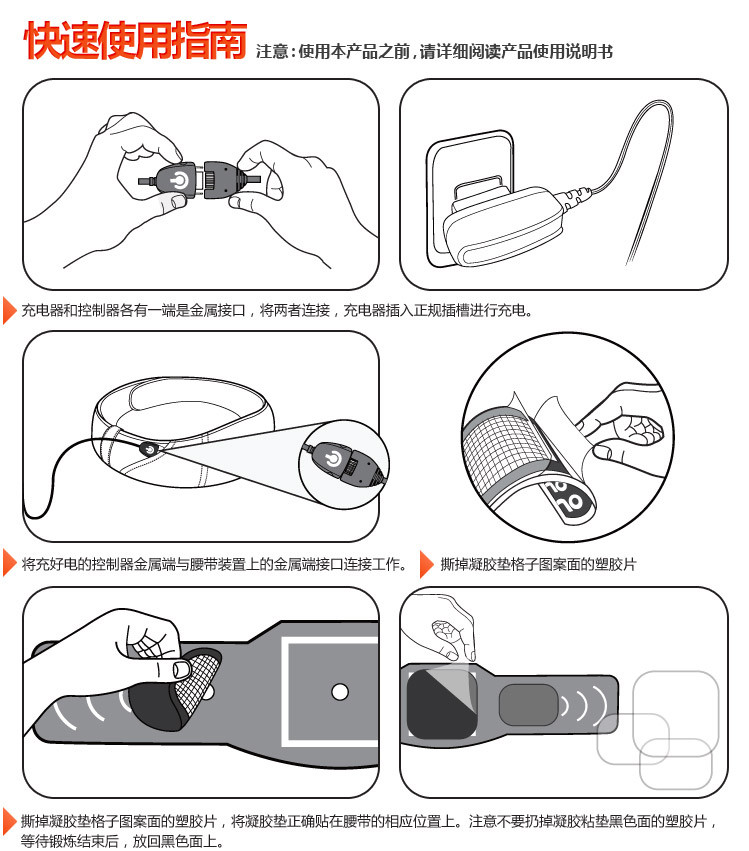 快速使用指南 注意：使用本产品之前，请详细阅读产品使用说明书

充电器和控制器各有一端是金属接口，将两者连接，充电器插入正规插槽进行充电。

将充好电的控制器金属端与腰带装置上的金属端接口连接工作。

撕掉凝胶垫格子图案面的塑胶片

撕掉凝胶垫格子图案面的塑胶片，将凝胶垫正确贴在腰带的相应位置上。注意不要扔掉凝胶粘垫黑色面的塑胶片，等待锻炼结束后，放回黑色面上。