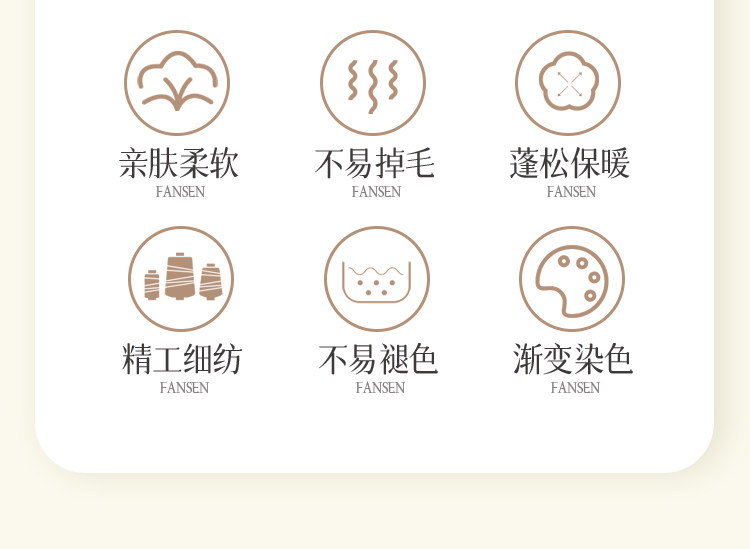 亲肤柔软
FANSEN

不易掉毛
FANSEN

蓬松保暖
FANSEN

精工细纺
FANSEN

不易褪色
FANSEN

渐变染色
FANSEN