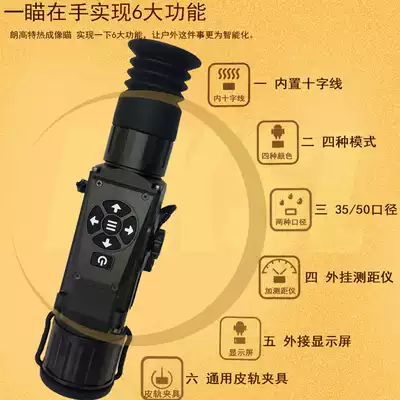 一瞄在手实现6大功能

朗高特热成像瞄 实现一下6大功能，让户外这件事更为智能化。

内十字线
一 内置十字线

四种颜色
二 四种模式

两种口径
三 35/50口径

加测距仪
四 外挂测距仪

显示屏
五 外接显示屏

皮轨夹具
六 通用皮轨夹具