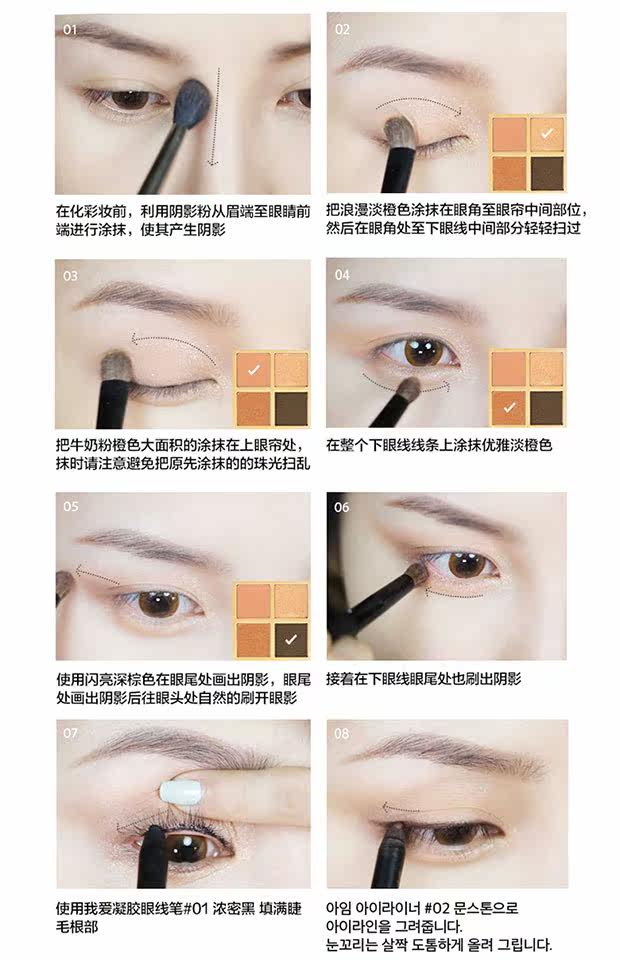 01

在化彩妆前，利用阴影粉从眉端至眼睛前端进行涂抹，使其产生阴影

02

把浪漫淡橙色涂抹在眼角至眼帘中间部位，然后在眼角处至下眼线中间部分轻轻扫过

03

把牛奶粉橙色大面积的涂抹在上眼帘处，抹时请注意避免把原先涂抹的的珠光扫乱

04

在整个下眼线线条上涂抹优雅淡橙色

05

使用闪亮深棕色在眼尾处画出阴影，眼尾处画出阴影后往眼头处自然的刷开眼影

06

接着在下眼线眼尾处也刷出阴影

07

使用我爱凝胶眼线笔#01 浓密黑 填满睫毛根部

08

아임 아이라이너 #02 문스톤으로 아이라인을 그려줍니다.
눈꼬리는 살짝 도톰하게 올려 그립니다.