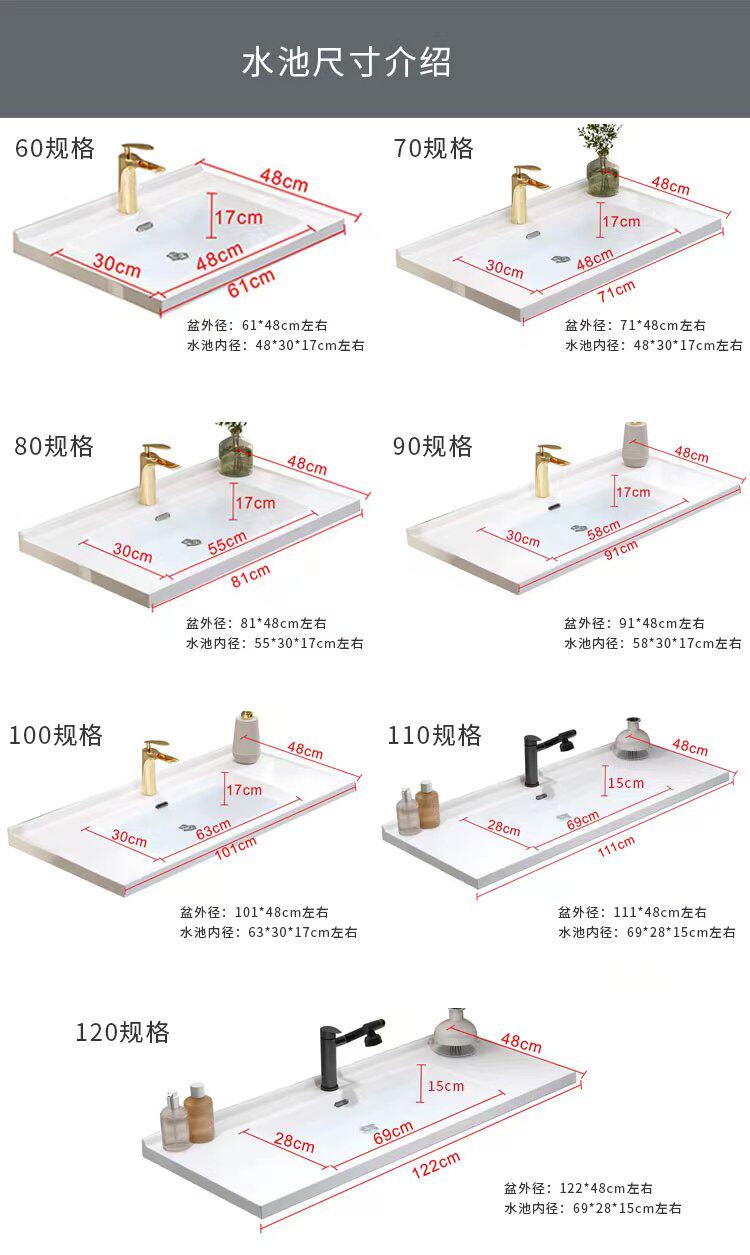 水池尺寸介绍

60规格
48cm
17cm
30cm
48cm
61cm
盆外径：61*48cm左右
水池内径：48*30*17cm左右

70规格
48cm
17cm
30cm
48cm
71cm
盆外径：71*48cm左右
水池内径：48*30*17cm左右

80规格
48cm
17cm
30cm
55cm
81cm
盆外径：81*48cm左右
水池内径：55*30*17cm左右

90规格
48cm
17cm
30cm
58cm
91cm
盆外径：91*48cm左右
水池内径：58*30*17cm左右

100规格
48cm
17cm
30cm
63cm
101cm
盆外径：101*48cm左右
水池内径：63*30*17cm左右

110规格
48cm
15cm
28cm
69cm
111cm
盆外径：111*48cm左右
水池内径：69*28*15cm左右

120规格
48cm
15cm
28cm
69cm
122cm
盆外径：122*48cm左右
水池内径：69*28*15cm左右