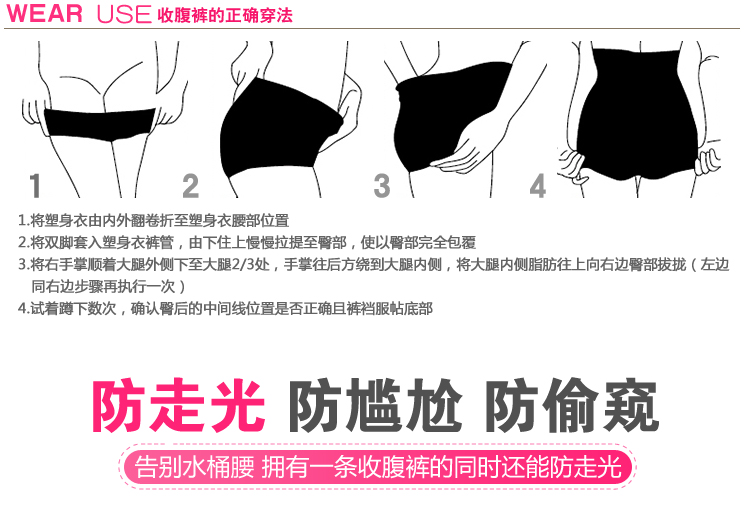 WEAR USE 收腹裤的正确穿法

1

2

3

4

1.将塑身衣由内外翻卷折至塑身衣腰部位置
2.将双脚套入塑身衣裤管，由下住上慢慢拉提至臀部，使以臀部完全包覆
3.将右手掌顺着大腿外侧下至大腿2/3处，手掌往后方绕到大腿内侧，将大腿内侧脂肪往上向右边臀部拔拢（左边同右边步骤再执行一次）
4.试着蹲下数次，确认臀后的中间线位置是否正确且裤裆服帖底部

防走光 防尴尬 防偷窥

告别水桶腰 拥有一条收腹裤的同时还能防走光