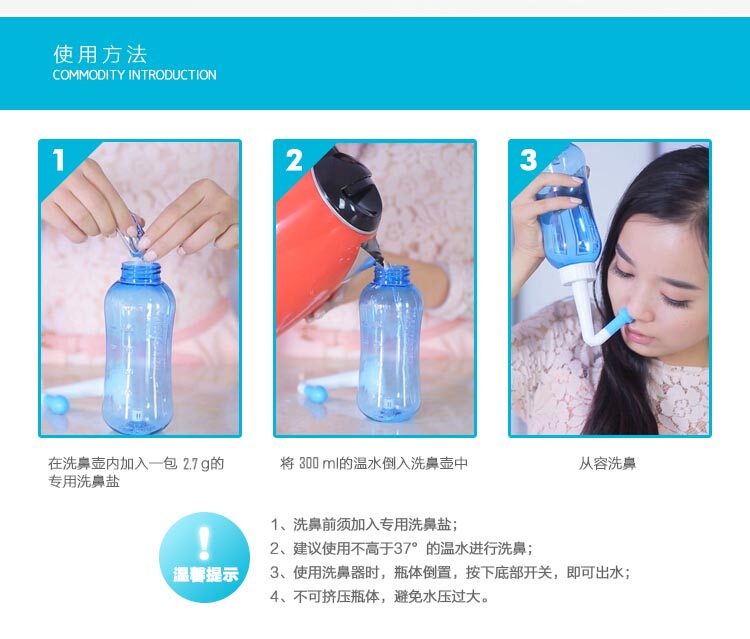 使用方法
COMMODITY INTRODUCTION

1

2

3

在洗鼻壶内加入一包 2.7 g的专用洗鼻盐

将 300 ml的温水倒入洗鼻壶中

从容洗鼻

!
温馨提示

1、洗鼻前须加入专用洗鼻盐；
2、建议使用不高于37° 的温水进行洗鼻；
3、使用洗鼻器时，瓶体倒置，按下底部开关，即可出水；
4、不可挤压瓶体，避免水压过大。