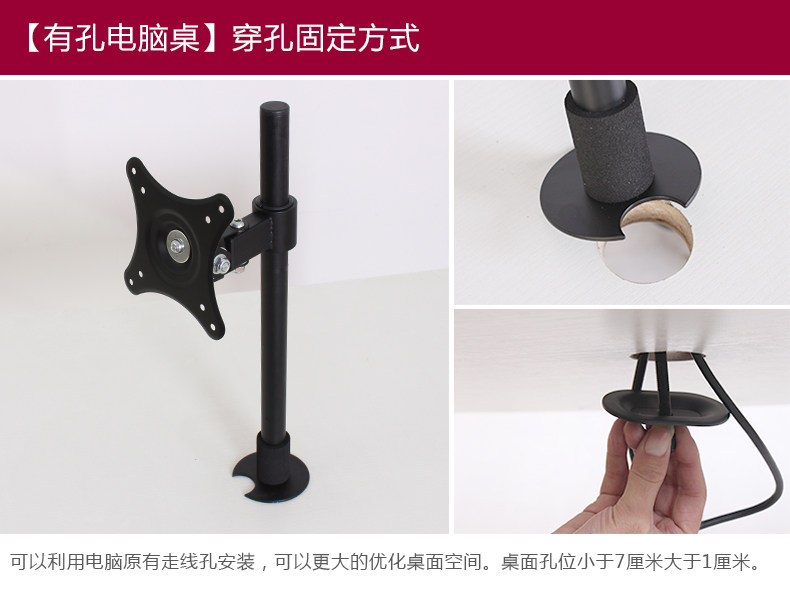 【有孔电脑桌】穿孔固定方式

可以利用电脑原有走线孔安装，可以更大的优化桌面空间。桌面孔位小于7厘米大于1厘米。