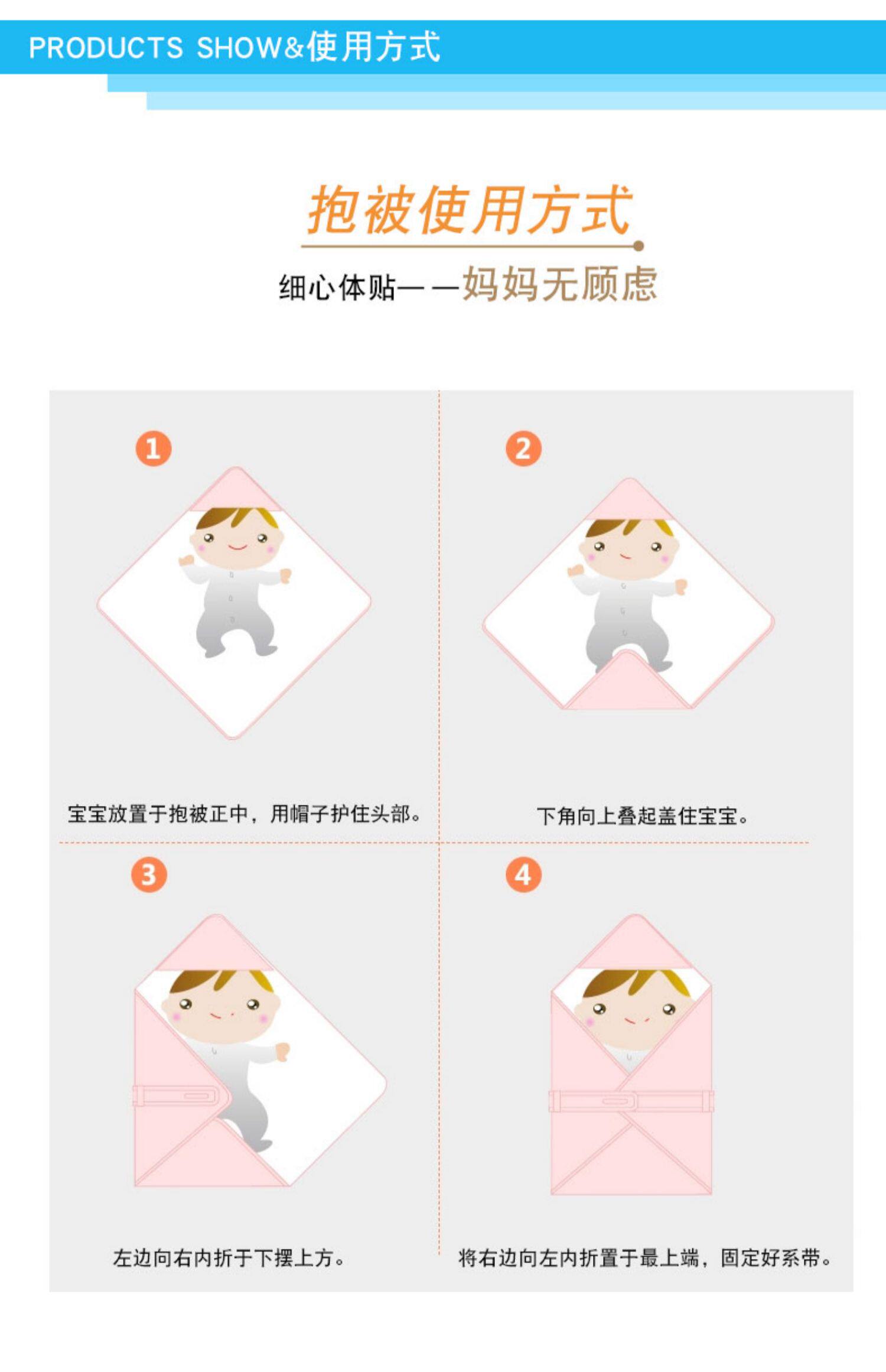 PRODUCTS SHOW&使用方式

抱被使用方式

细心体贴——妈妈无顾虑

1

宝宝放置于抱被正中，用帽子护住头部。

2

下角向上叠起盖住宝宝。

3

左边向右内折于下摆上方。

4

将右边向左内折置于最上端，固定好系带。