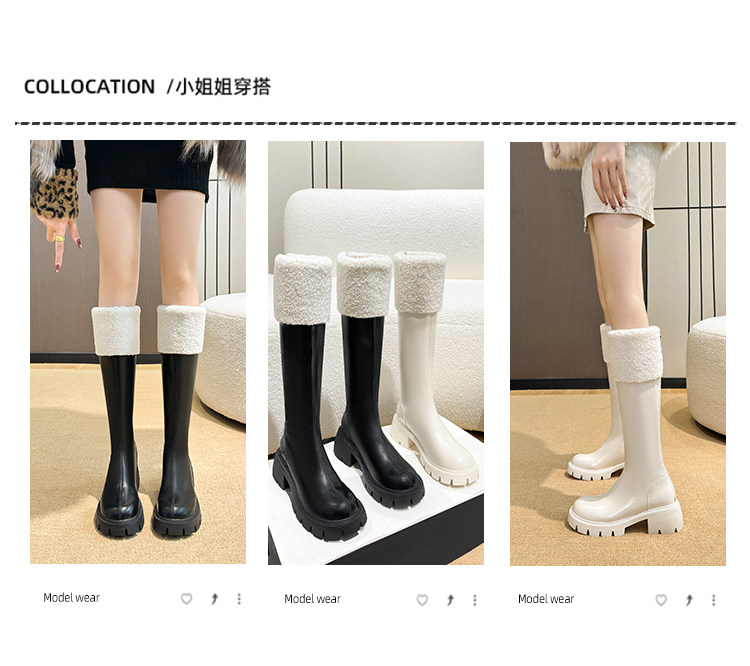 COLLOCATION /小姐姐穿搭

Model wear

Model wear

Model wear