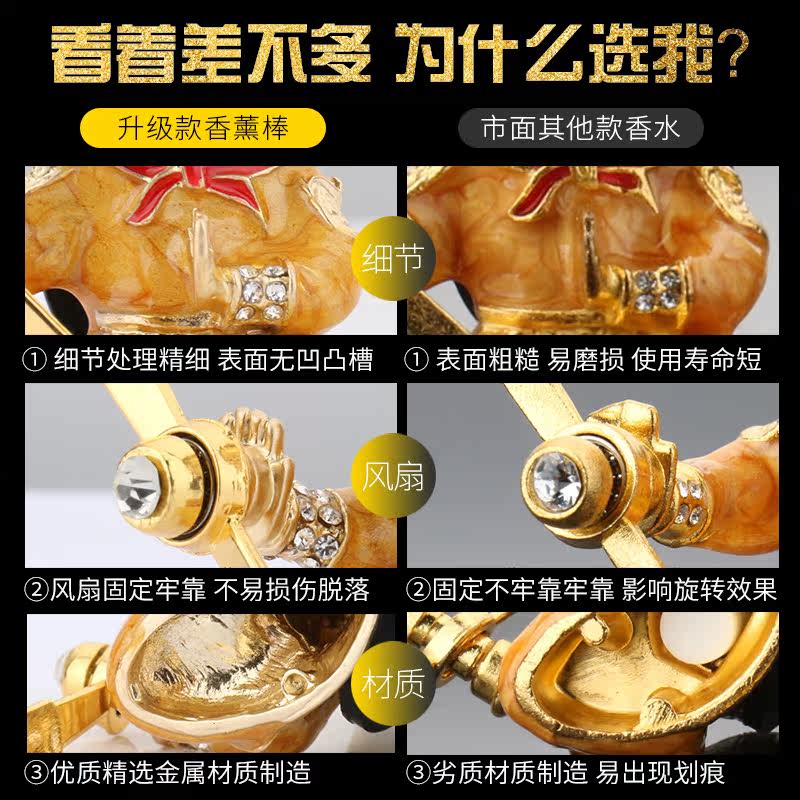 看着差不多 为什么选我?

升级款香薰棒

市面其他款香水

细节

① 细节处理精细 表面无凹凸槽

① 表面粗糙 易磨损 使用寿命短

风扇

②风扇固定牢靠 不易损伤脱落

②固定不牢靠牢靠 影响旋转效果

材质

③优质精选金属材质制造

③劣质材质制造 易出现划痕