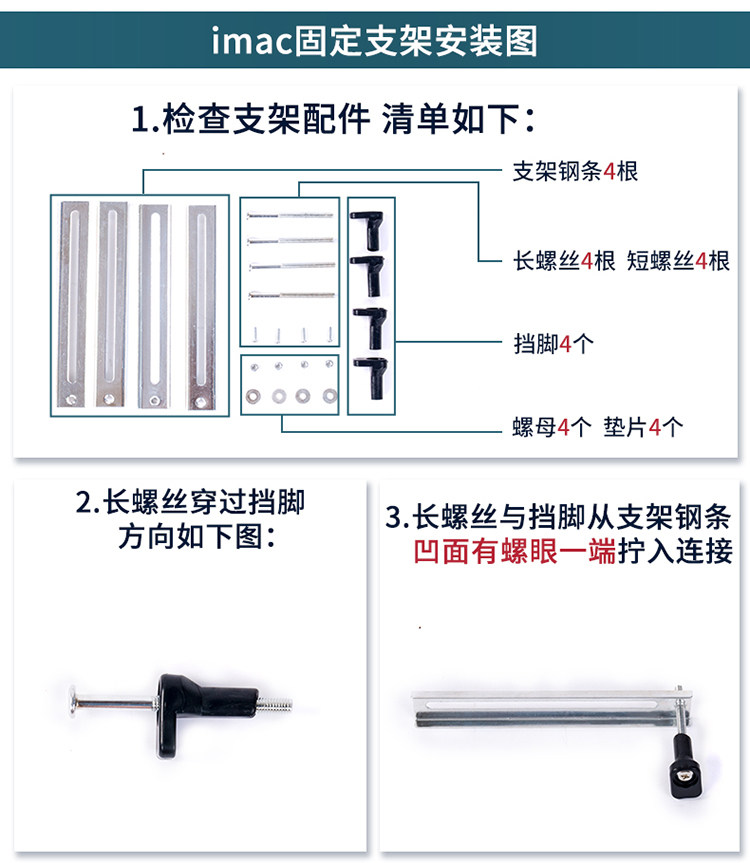 imac固定支架安装图

1.检查支架配件 清单如下：

支架钢条4根

长螺丝4根 短螺丝4根

挡脚4个

螺母4个 垫片4个

2.长螺丝穿过挡脚方向如下图：

3.长螺丝与挡脚从支架钢条凹面有螺眼一端拧入连接