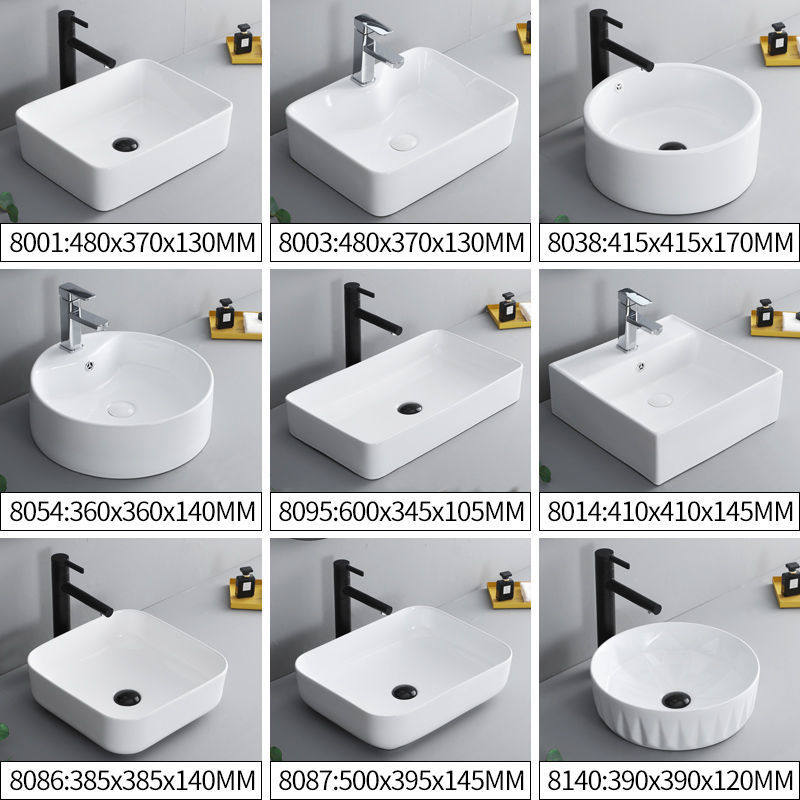 8001:480x370x130MM

8003:480x370x130MM

8038:415x415x170MM

8054:360x360x140MM

8095:600x345x105MM

8014:410x410x145MM

8086:385x385x140MM

8087:500x395x145MM

8140:390x390x120MM